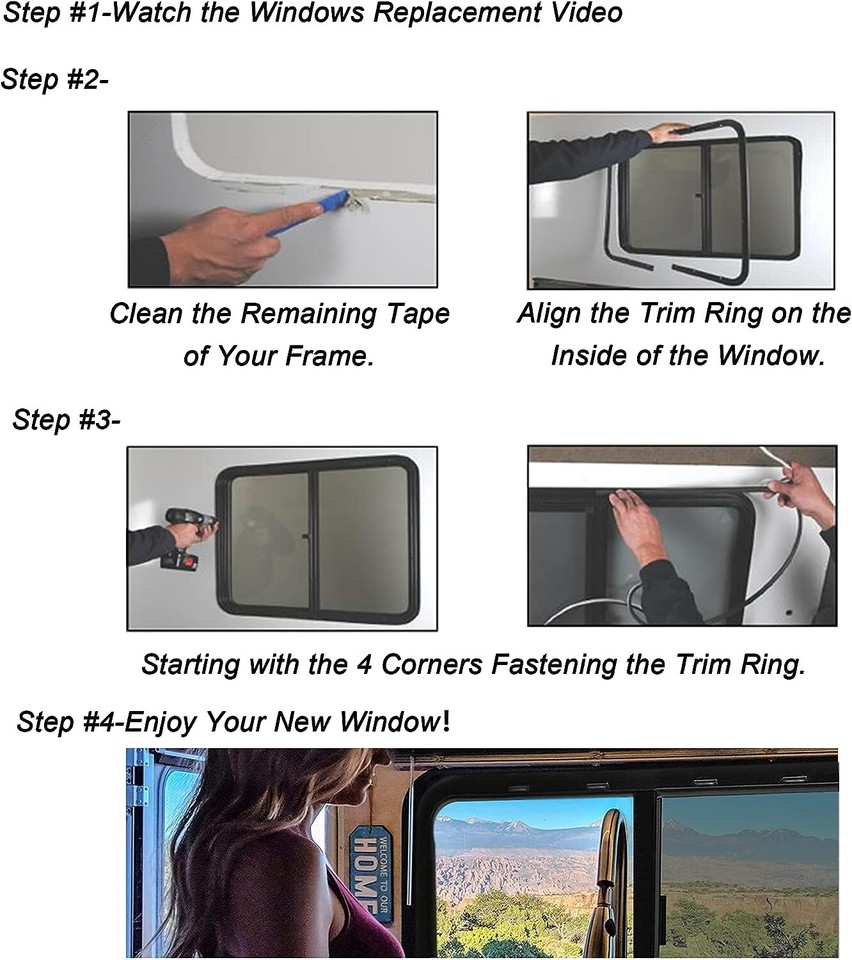 Step #1-Watch the Windows Replacement Video

Step #2-

Clean the Remaining Tape of Your Frame.

Align the Trim Ring on the Inside of the Window.

Step #3-

Starting with the 4 Corners Fastening the Trim Ring.

Step #4-Enjoy Your New Window!

WELCOME TO OUR HOME