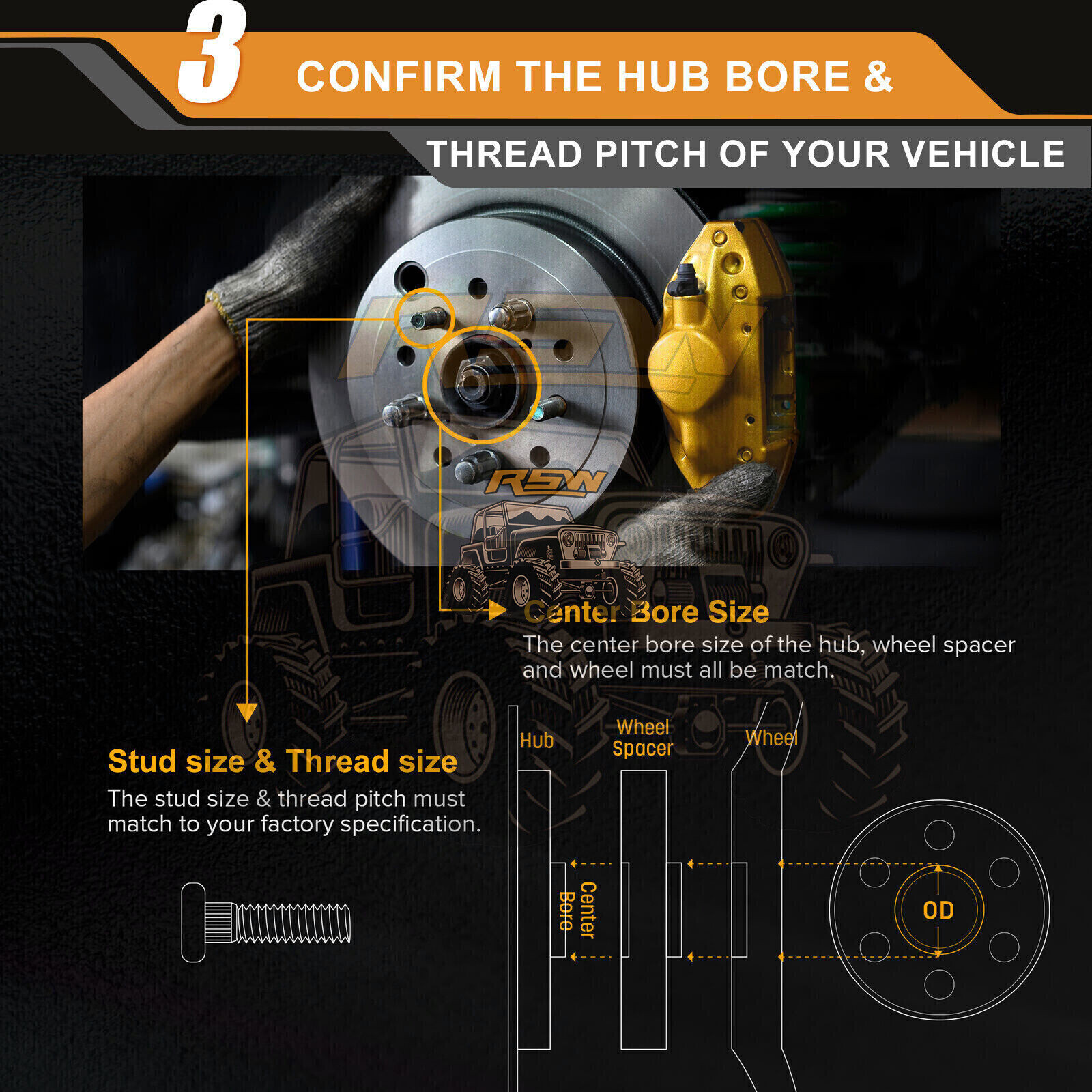 3 CONFIRM THE HUB BORE &

THREAD PITCH OF YOUR VEHICLE

RSW

Center Bore Size
The center bore size of the hub, wheel spacer and wheel must all be match.

Stud size & Thread size
The stud size & thread pitch must match to your factory specification.

Hub

Wheel Spacer

Wheel

Center Bore

OD