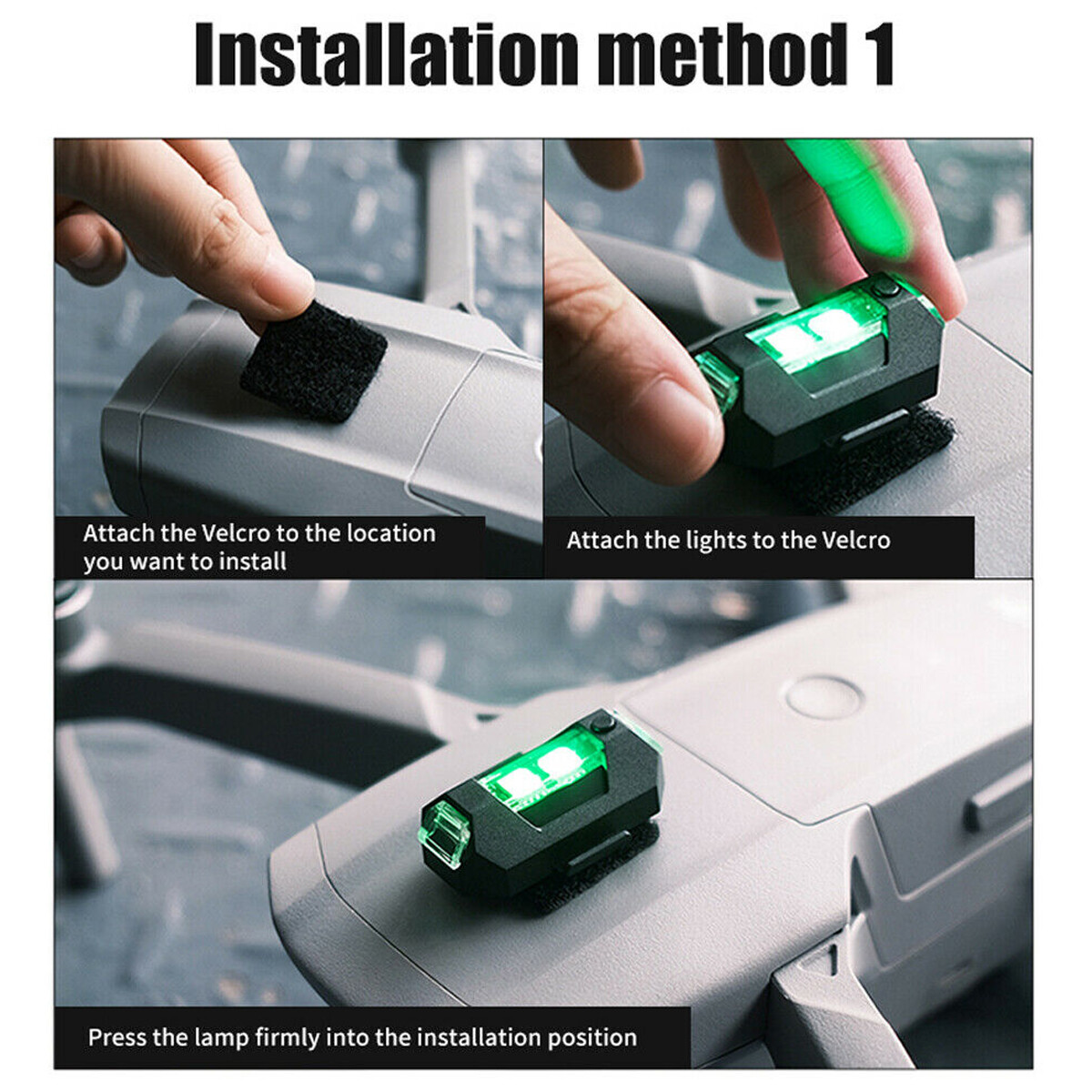 Installation method 1

Attach the Velcro to the location you want to install

Attach the lights to the Velcro

Press the lamp firmly into the installation position