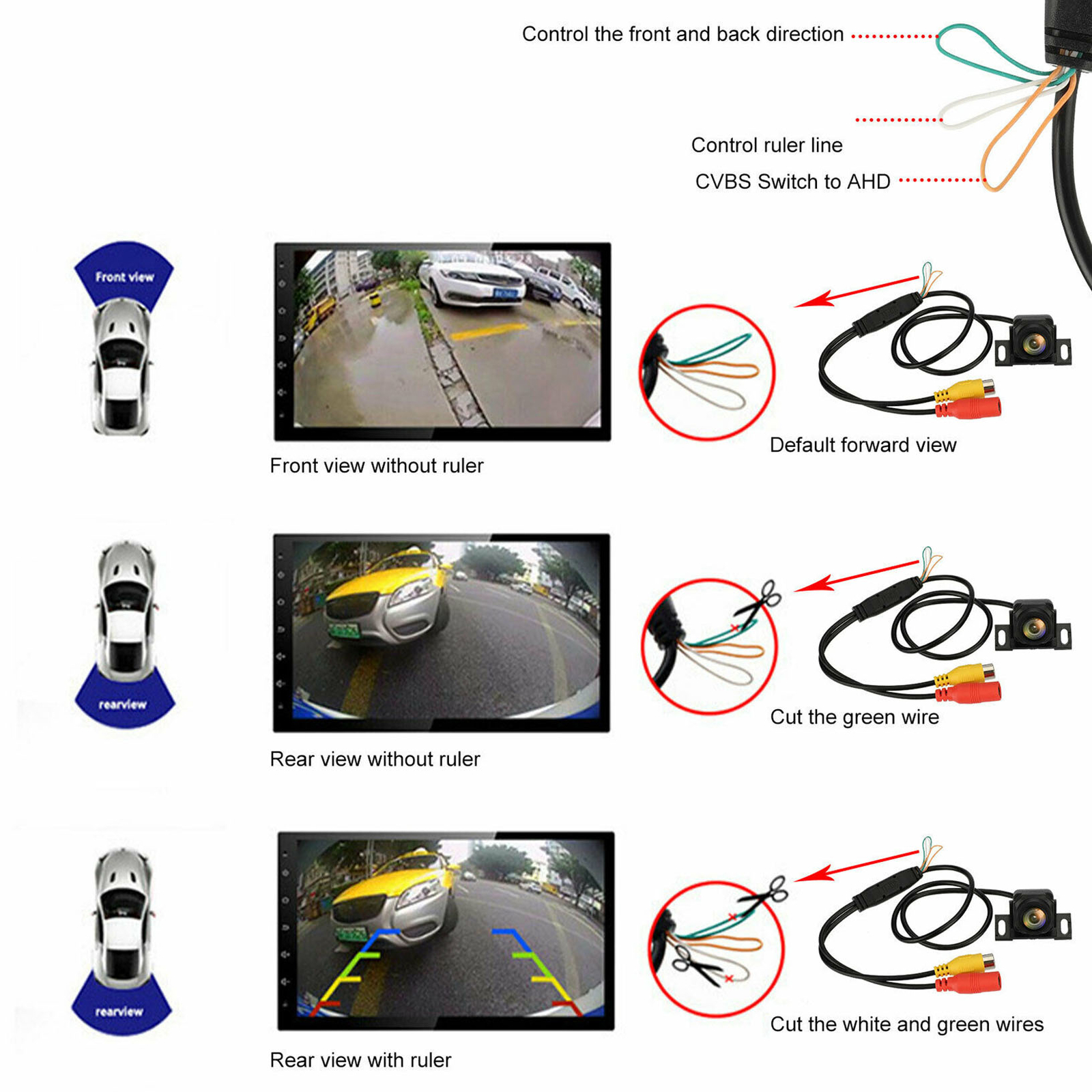 Control the front and back direction

Control ruler line

CVBS Switch to AHD

Front view

Front view without ruler

Default forward view

rearview

Rear view without ruler

Cut the green wire

rearview

Rear view with ruler

Cut the white and green wires