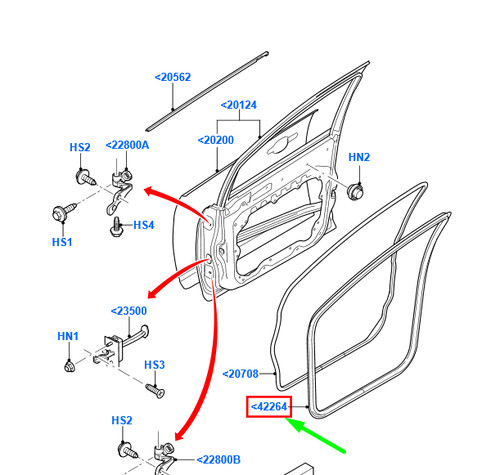 <20562
<20124
<20200
HS2
<22800A
HN2
HS4
HS1
<23500
HN1
HS3
<20708
<42264
HS2
<22800B