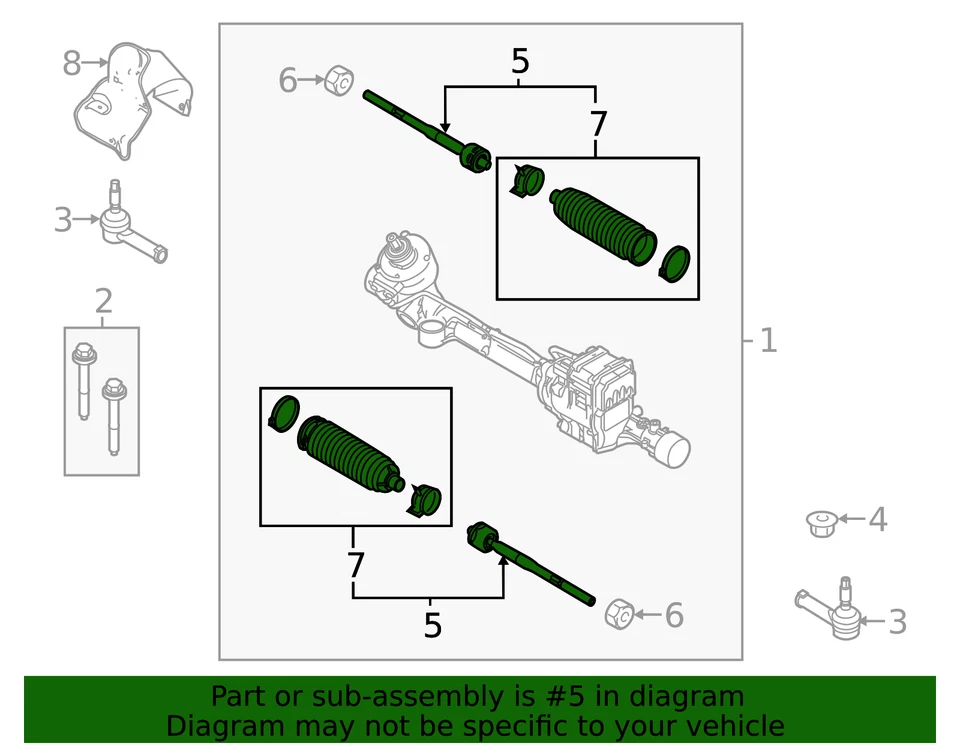 8
6
5
7
3
2
1
7
5
6
4
3

Part or sub-assembly is #5 in diagram
Diagram may not be specific to your vehicle