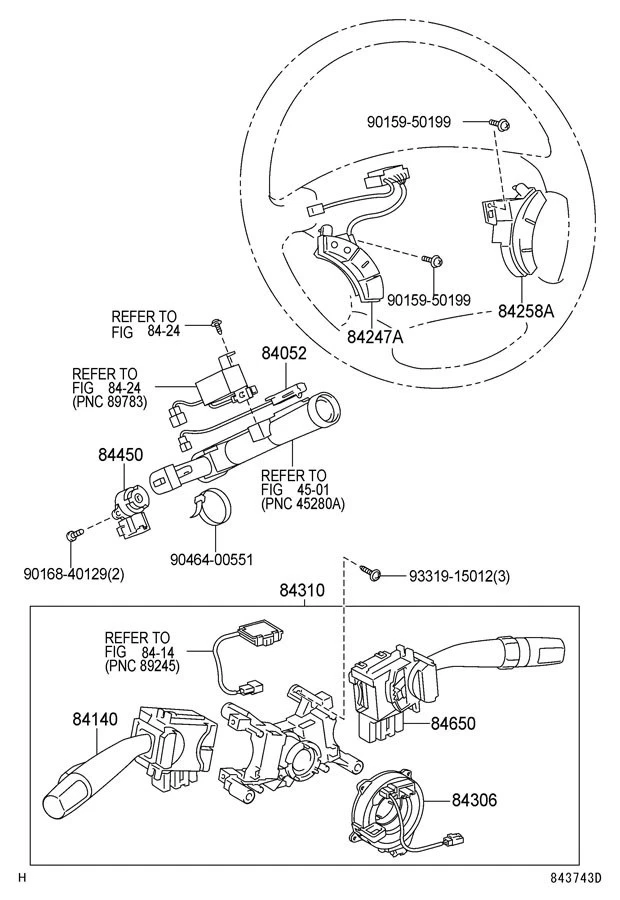 90159-50199

90159-50199

84258A

84247A

REFER TO FIG 84-24

REFER TO FIG 84-24 (PNC 89783)

84052

84450

REFER TO FIG 45-01 (PNC 45280A)

90168-40129(2)

90464-00551

93319-15012(3)

84310

REFER TO FIG 84-14 (PNC 89245)

84140

84650

84306

H

843743D