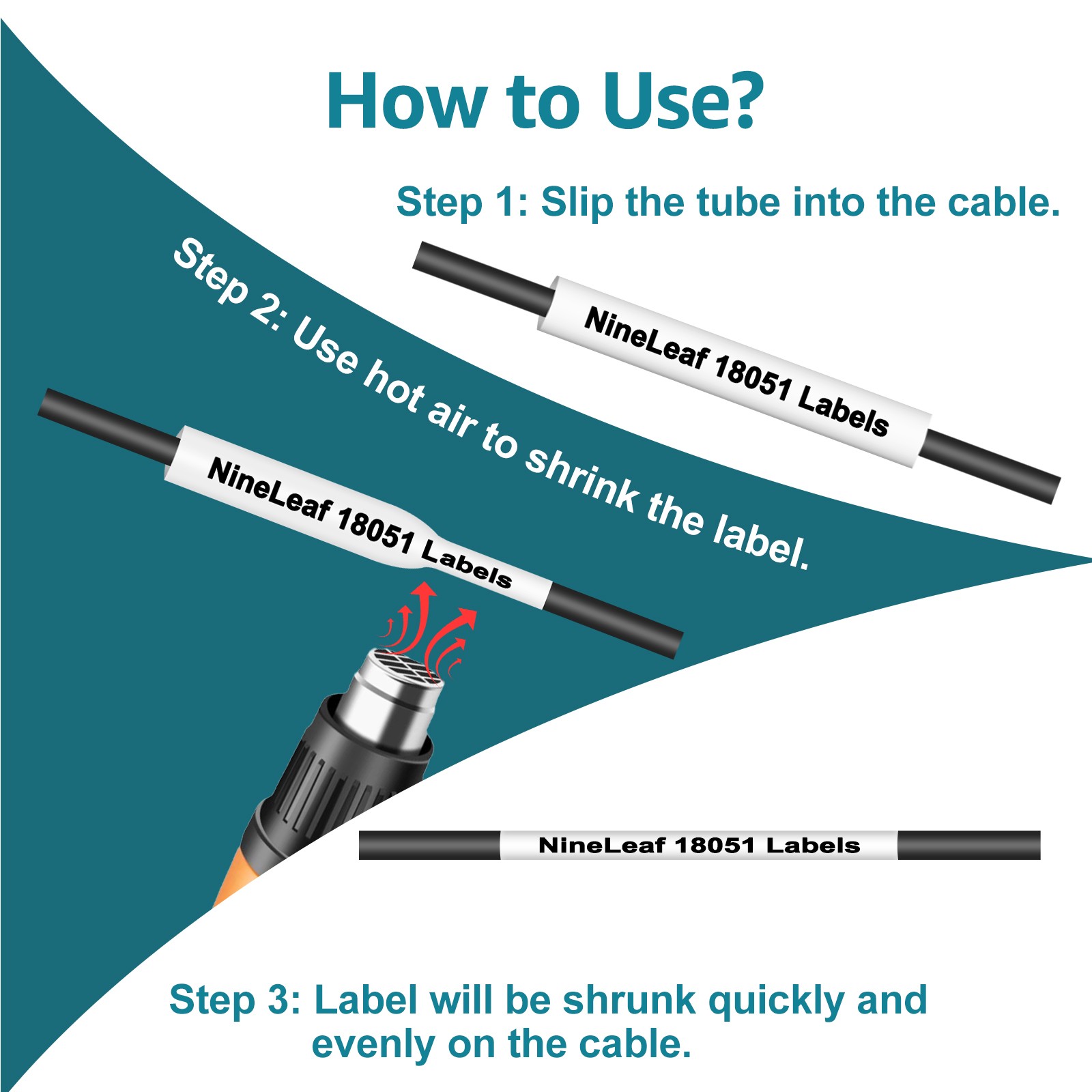 How to Use?

Step 1: Slip the tube into the cable.

NineLeaf 18051 Labels

Step 2: Use hot air to shrink the label.

NineLeaf 18051 Labels

NineLeaf 18051 Labels

Step 3: Label will be shrunk quickly and evenly on the cable.