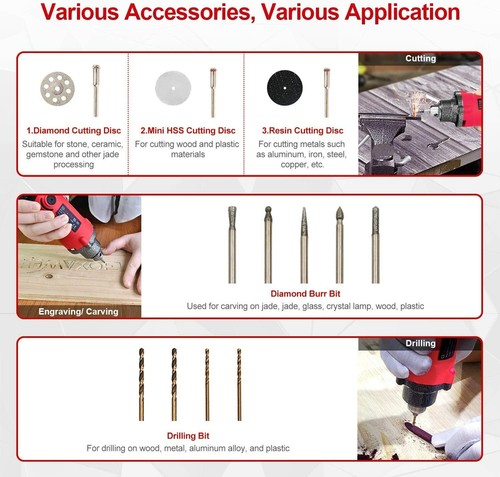 Various Accessories, Various Application

1.Diamond Cutting Disc
Suitable for stone, ceramic, gemstone and other jade processing

2.Mini HSS Cutting Disc
For cutting wood and plastic materials

3.Resin Cutting Disc
For cutting metals such as aluminum, iron, steel, copper, etc.

Cutting

Engraving/ Carving

Diamond Burr Bit
Used for carving on jade, jade, glass, crystal lamp, wood, plastic

Drilling Bit
For drilling on wood, metal, aluminum alloy, and plastic

Drilling