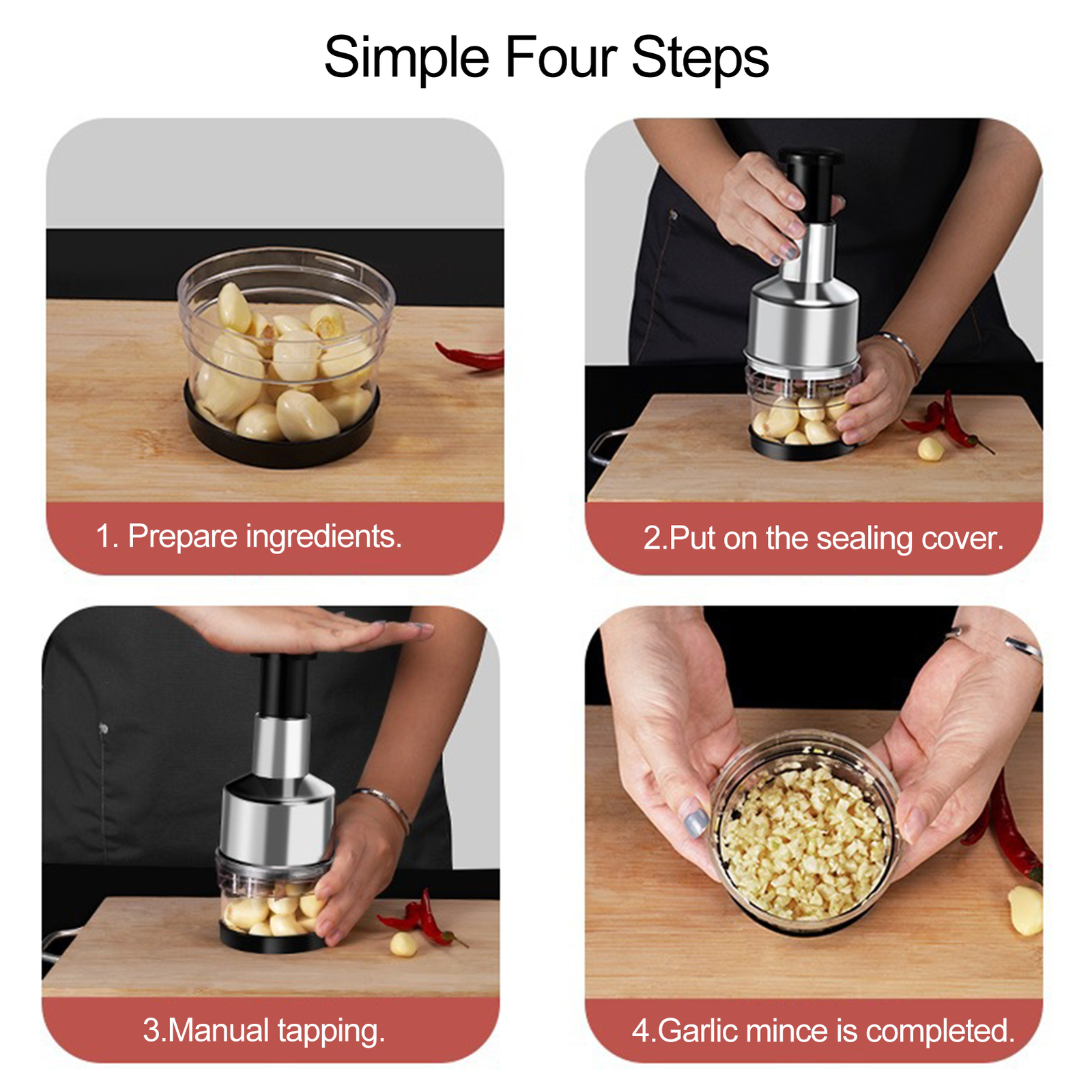 Simple Four Steps

1. Prepare ingredients.

2.Put on the sealing cover.

3.Manual tapping.

4.Garlic mince is completed.