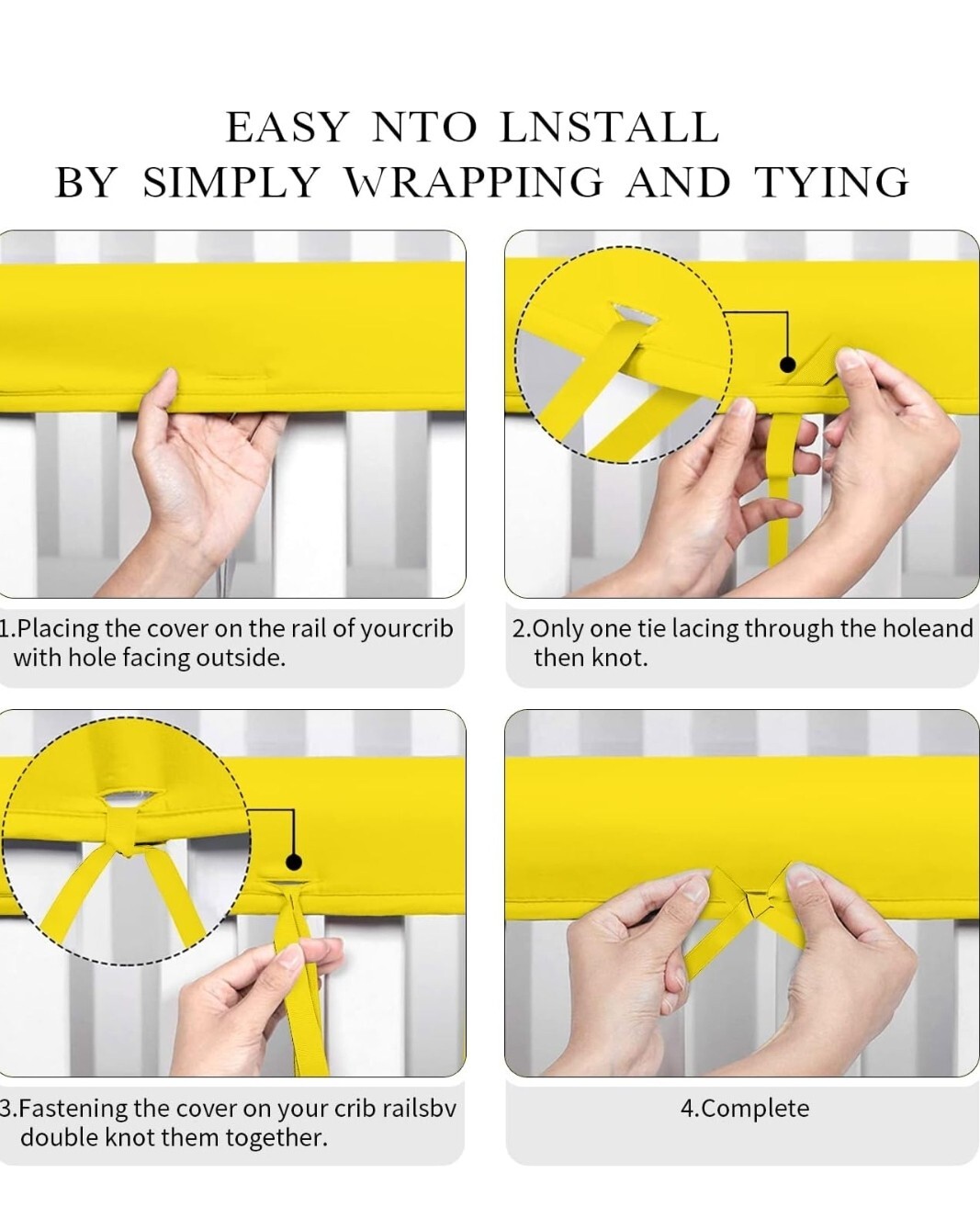 EASY NTO LNSTALL
BY SIMPLY WRAPPING AND TYING

1.Placing the cover on the rail of yourcrib with hole facing outside.

2.Only one tie lacing through the holeand then knot.

3.Fastening the cover on your crib railsbv double knot them together.

4.Complete