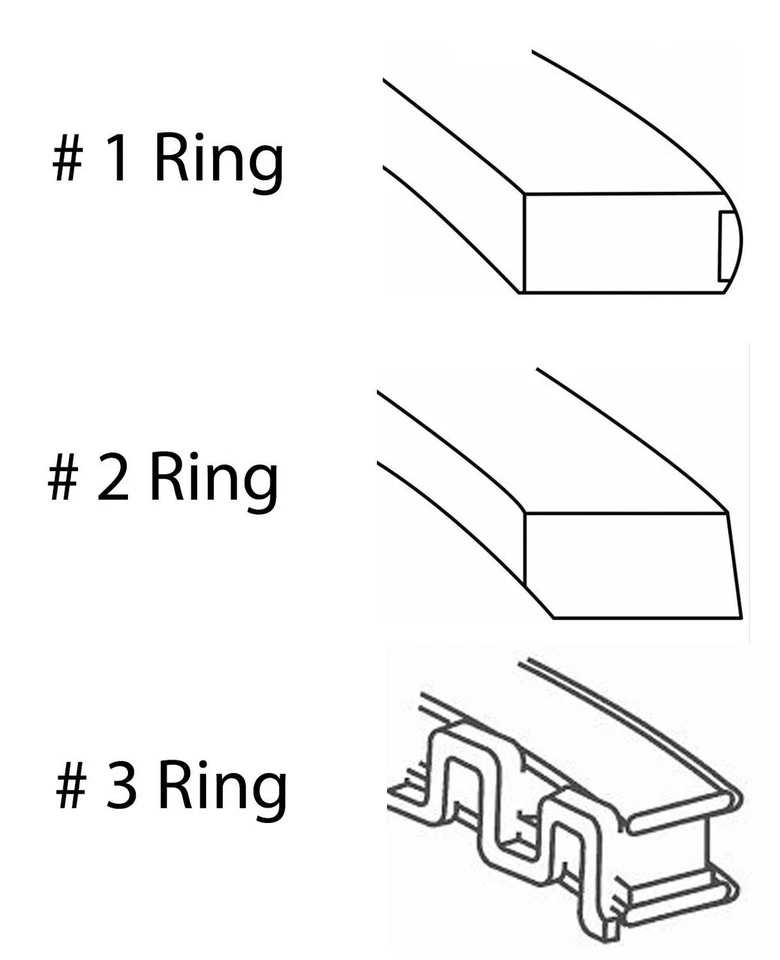 # 1 Ring

# 2 Ring

# 3 Ring