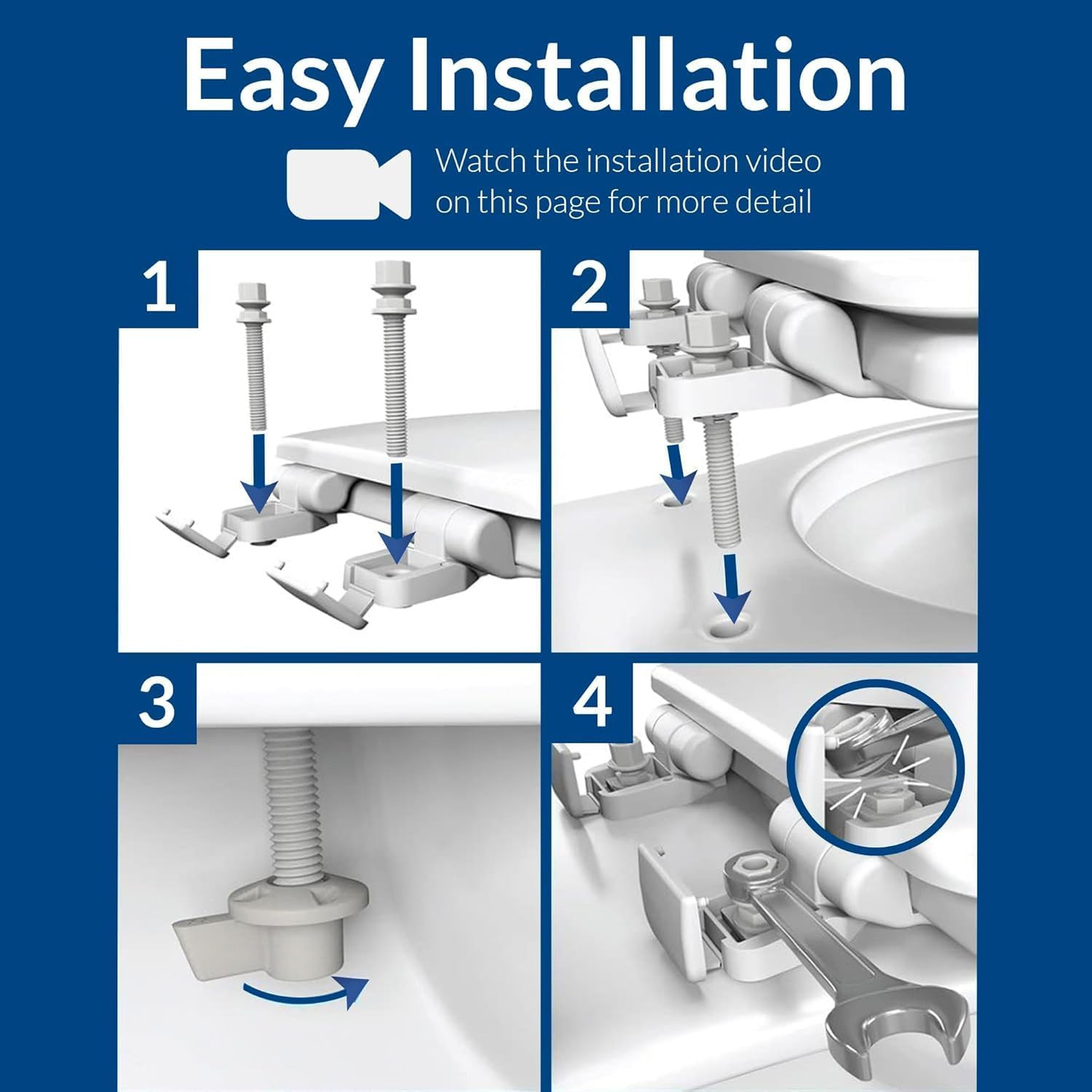 Easy Installation

Watch the installation video on this page for more detail

1

2

3

4