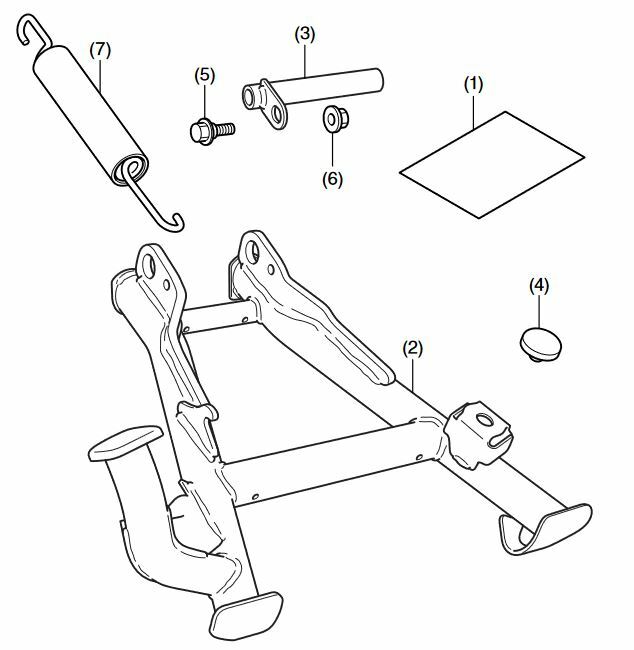 (7)
(5)
(3)
(6)
(1)
(4)
(2)