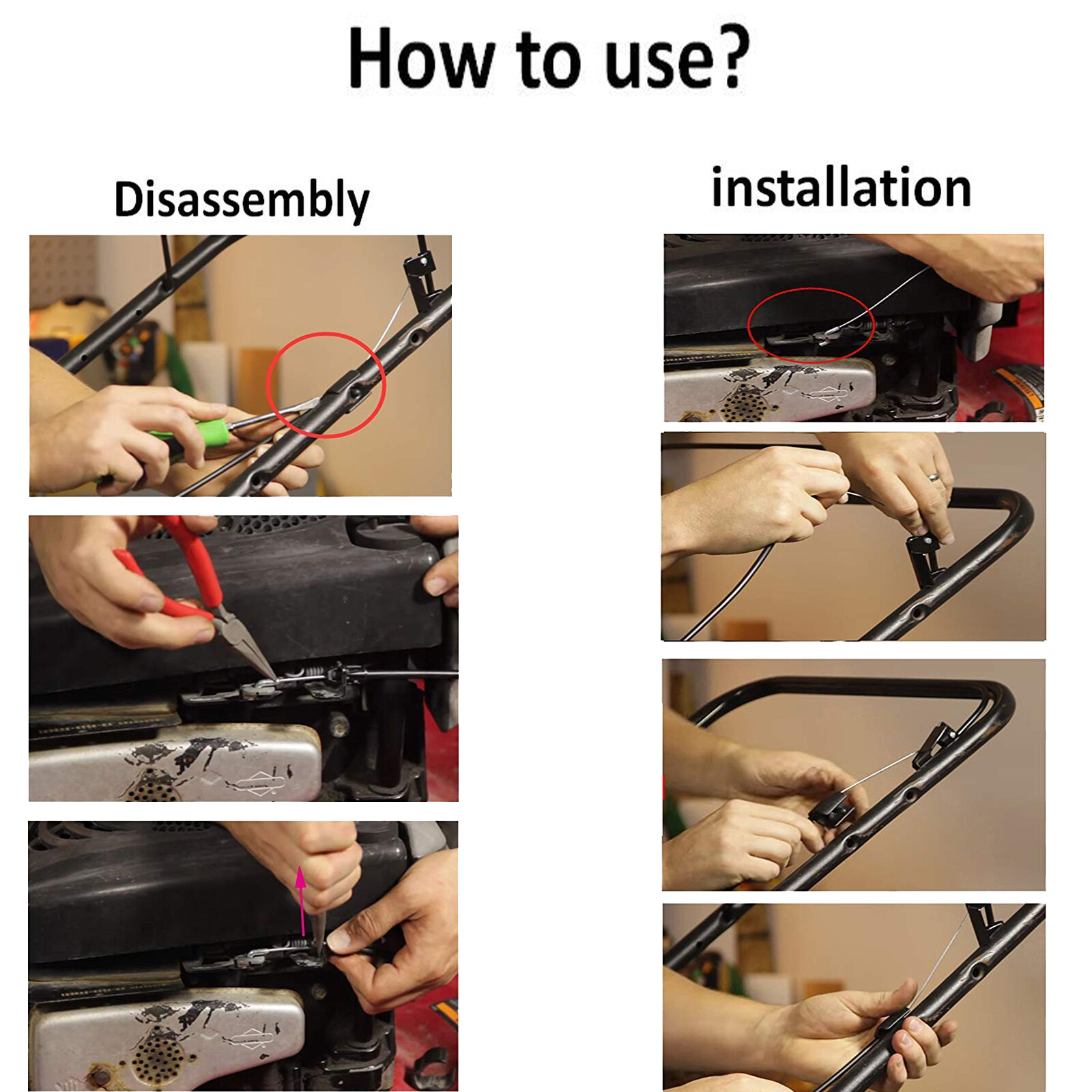 How to use?

Disassembly

installation