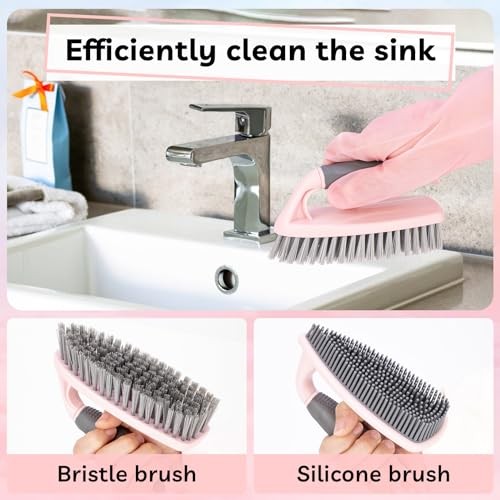 Efficiently clean the sink

Bristle brush

Silicone brush