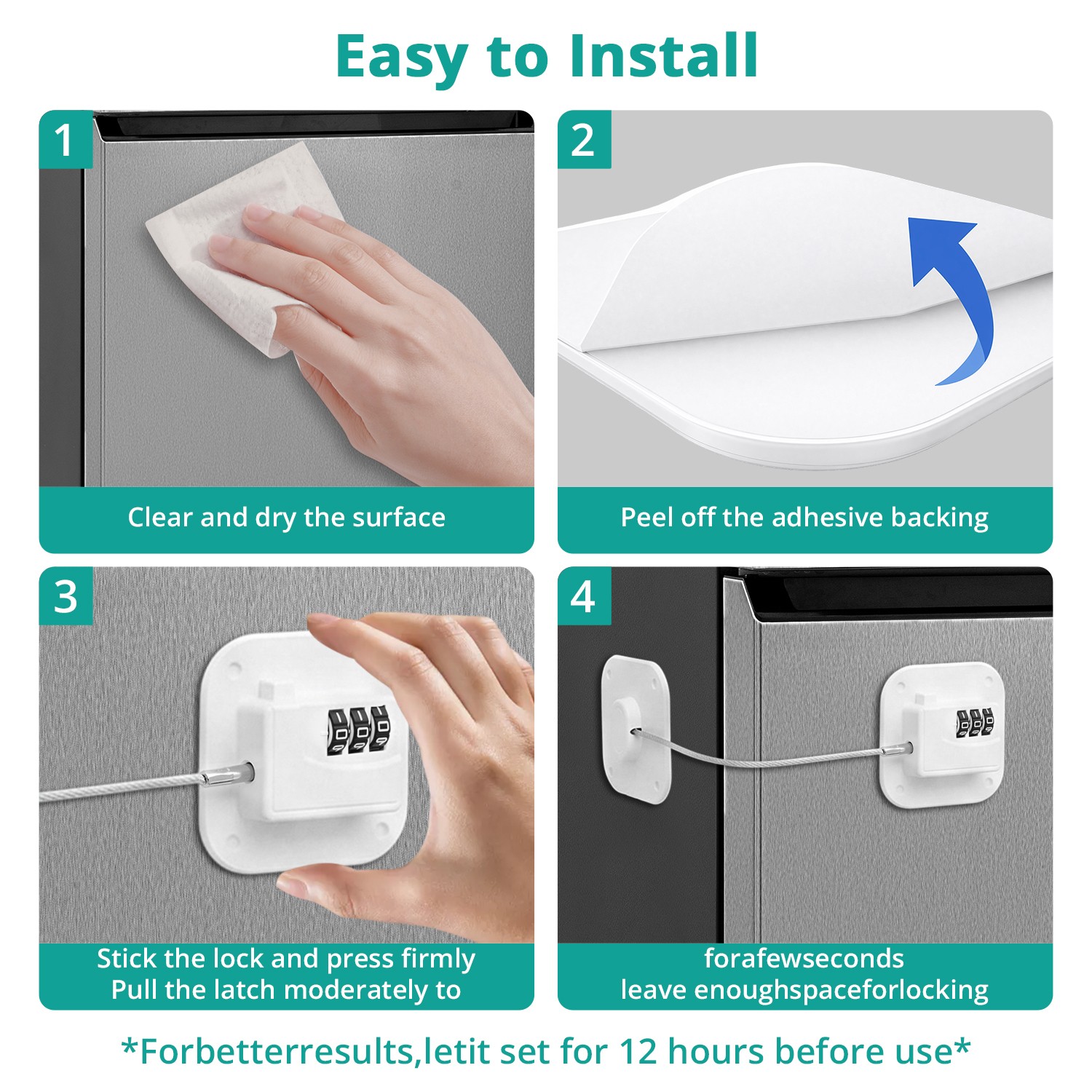 Easy to Install

1

Clear and dry the surface

2

Peel off the adhesive backing

3

Stick the lock and press firmly
Pull the latch moderately to

4

forafewseconds
leave enoughspaceforlocking

*Forbetterresults,letit set for 12 hours before use*