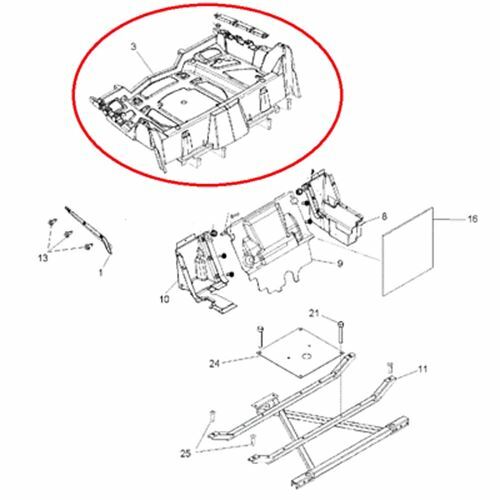 3

8

16

13

1

9

10

21

24

11

25