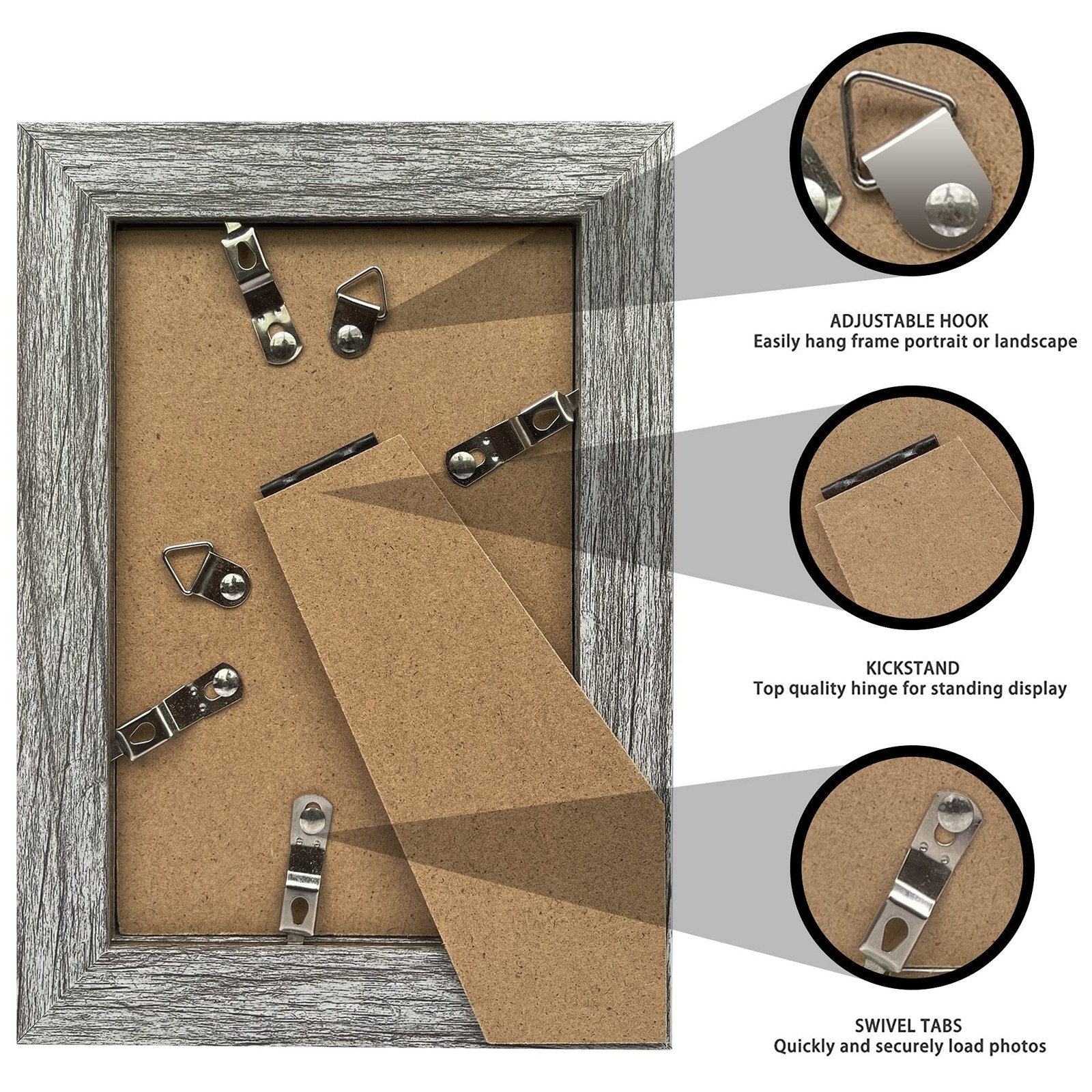 ADJUSTABLE HOOK
Easily hang frame portrait or landscape

KICKSTAND
Top quality hinge for standing display

SWIVEL TABS
Quickly and securely load photos