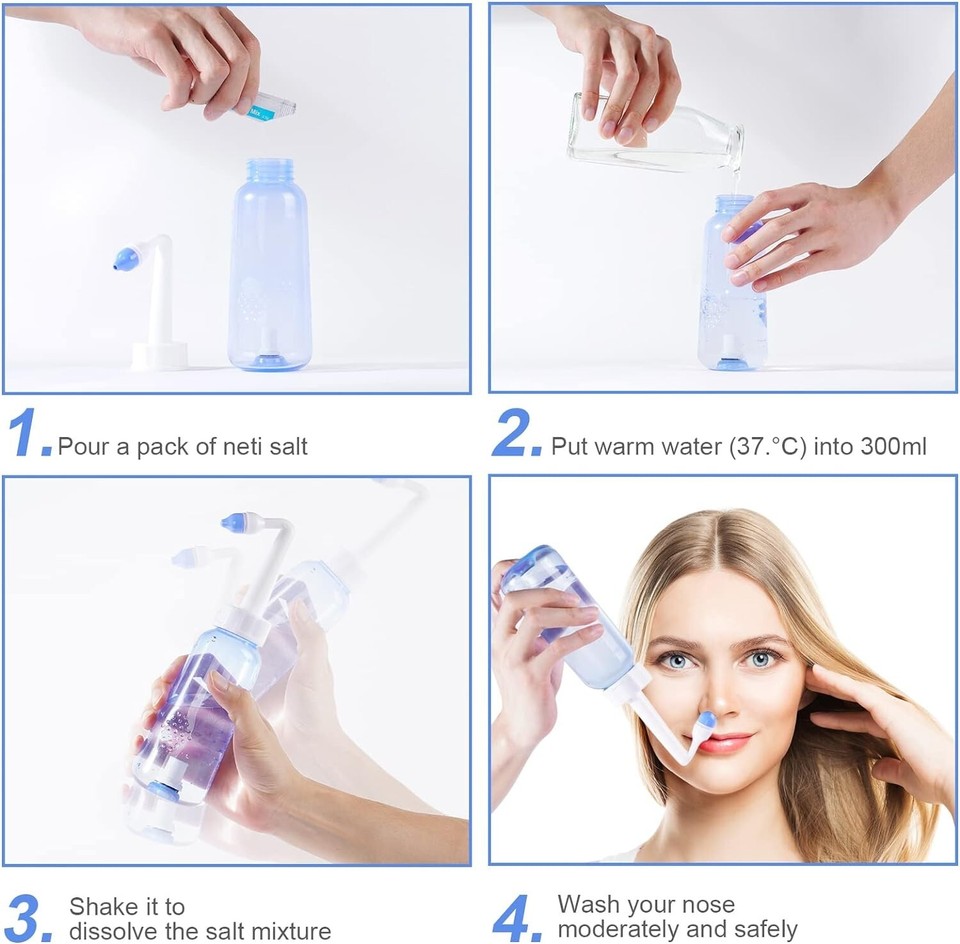 1. Pour a pack of neti salt

2. Put warm water (37.°C) into 300ml

3. Shake it to dissolve the salt mixture

4. Wash your nose moderately and safely