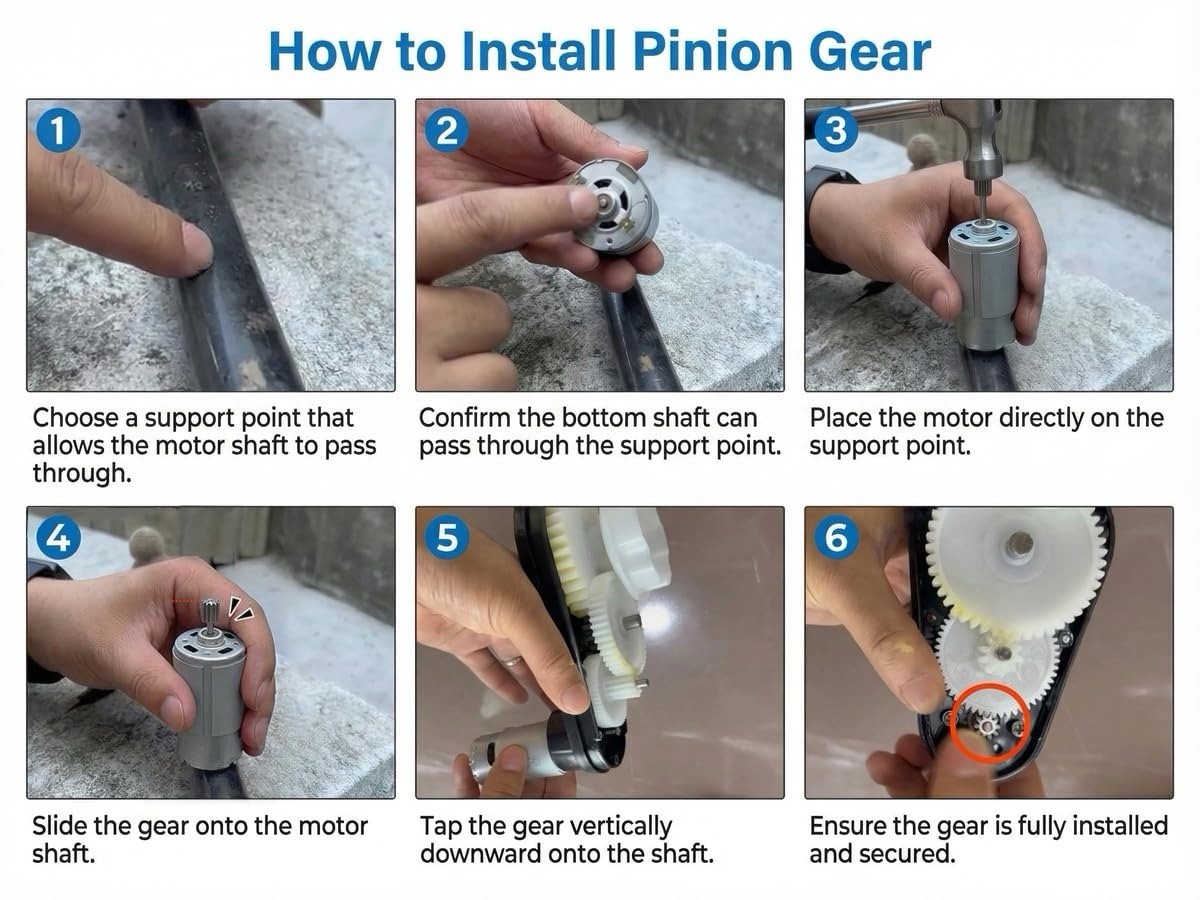 How to Install Pinion Gear

1

Choose a support point that allows the motor shaft to pass through.

2

Confirm the bottom shaft can pass through the support point.

3

Place the motor directly on the support point.

4

Slide the gear onto the motor shaft.

5

Tap the gear vertically downward onto the shaft.

6

Ensure the gear is fully installed and secured.