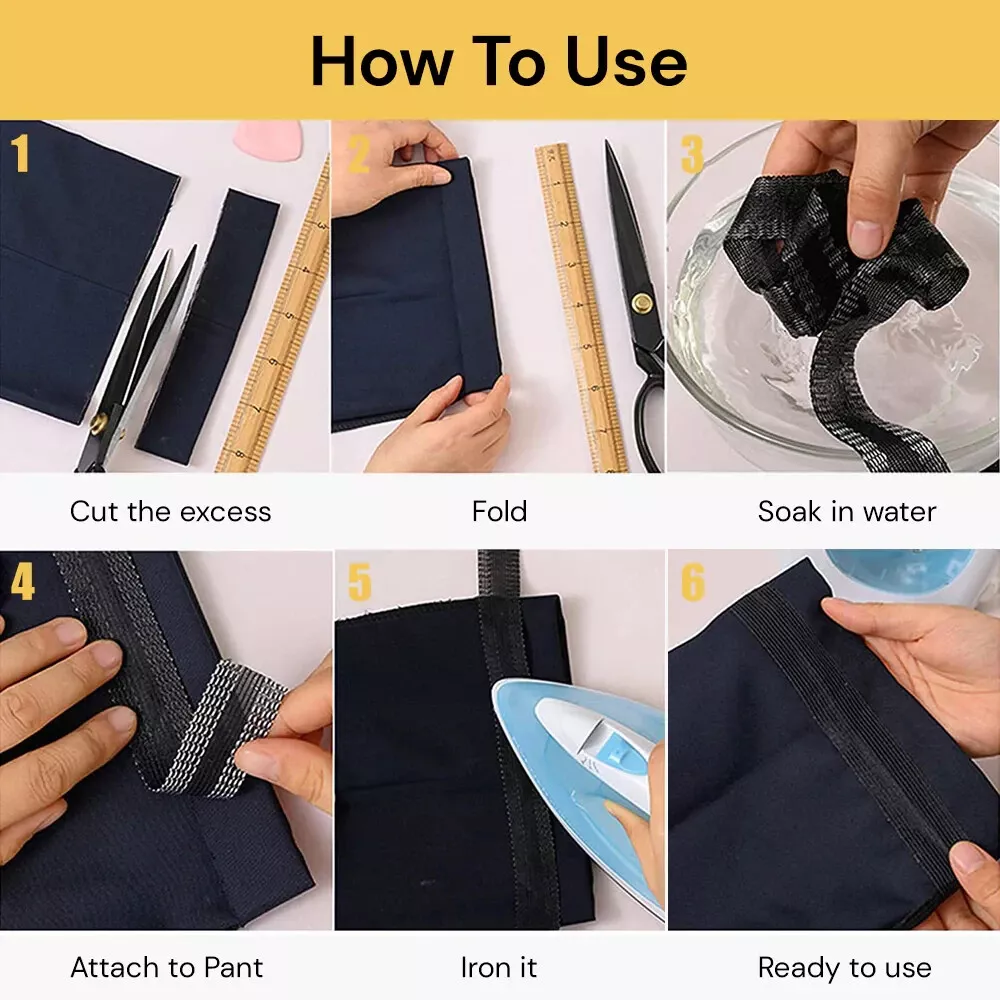 How To Use

1

Cut the excess

2

Fold

3

Soak in water

4

Attach to Pant

5

Iron it

6

Ready to use