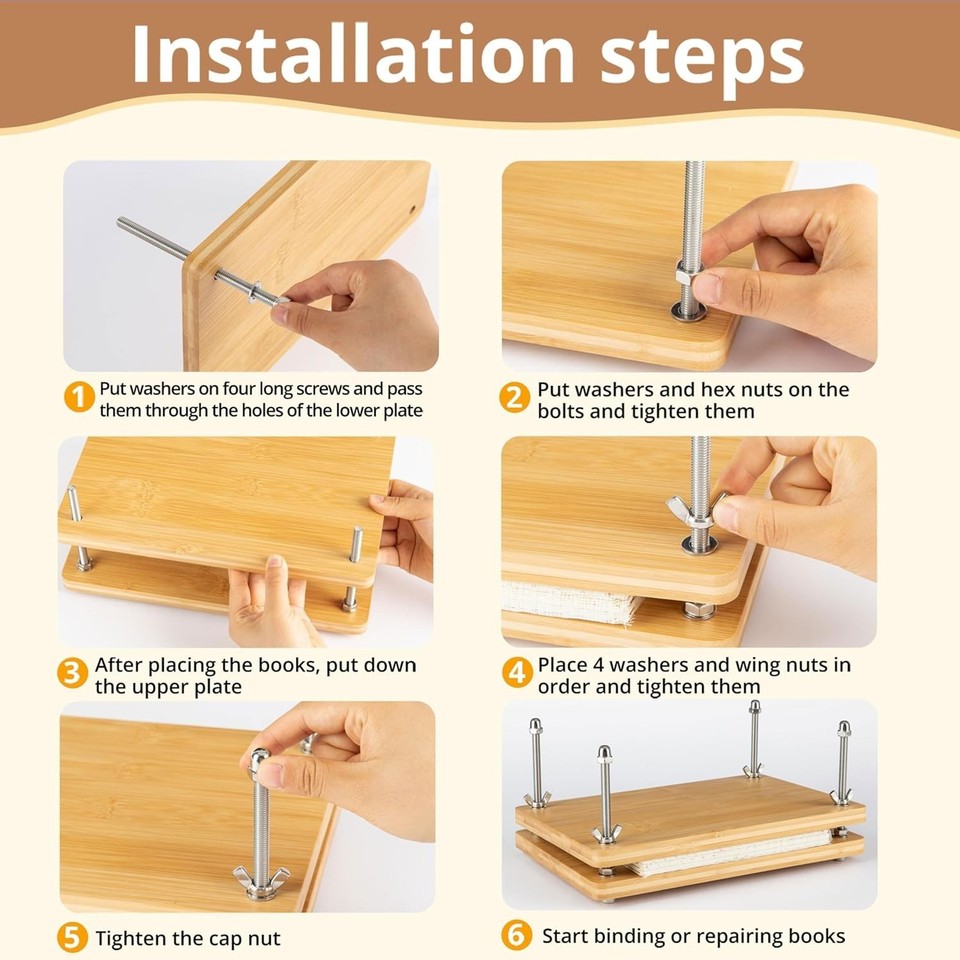 Installation steps

1 Put washers on four long screws and pass them through the holes of the lower plate

2 Put washers and hex nuts on the bolts and tighten them

3 After placing the books, put down the upper plate

4 Place 4 washers and wing nuts in order and tighten them

5 Tighten the cap nut

6 Start binding or repairing books