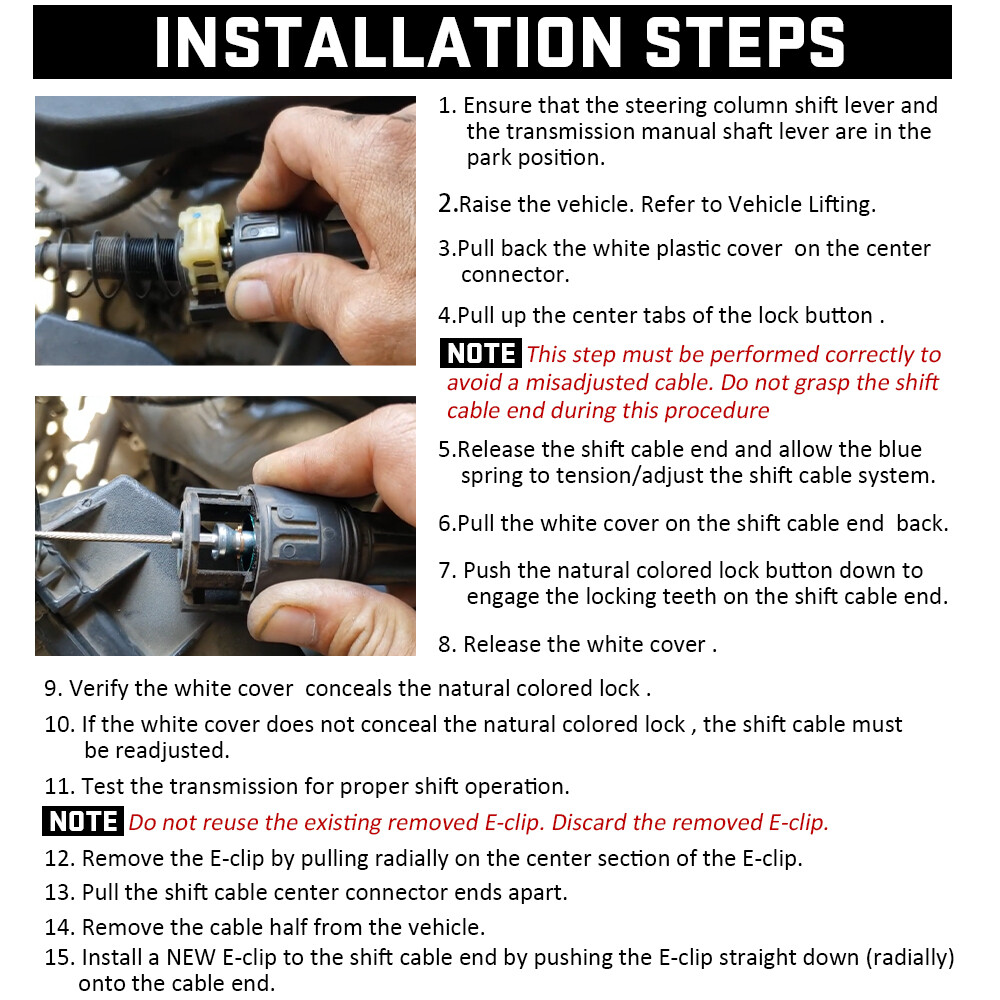 INSTALLATION STEPS

1. Ensure that the steering column shift lever and the transmission manual shaft lever are in the park position.

2.Raise the vehicle. Refer to Vehicle Lifting.

3.Pull back the white plastic cover on the center connector.

4.Pull up the center tabs of the lock button .

NOTE This step must be performed correctly to avoid a misadjusted cable. Do not grasp the shift cable end during this procedure

5.Release the shift cable end and allow the blue spring to tension/adjust the shift cable system.

6.Pull the white cover on the shift cable end back.

7. Push the natural colored lock button down to engage the locking teeth on the shift cable end.

8. Release the white cover .

9. Verify the white cover conceals the natural colored lock .

10. If the white cover does not conceal the natural colored lock , the shift cable must be readjusted.

11. Test the transmission for proper shift operation.

NOTE Do not reuse the existing removed E-clip. Discard the removed E-clip.

12. Remove the E-clip by pulling radially on the center section of the E-clip.

13. Pull the shift cable center connector ends apart.

14. Remove the cable half from the vehicle.

15. Install a NEW E-clip to the shift cable end by pushing the E-clip straight down (radially) onto the cable end.