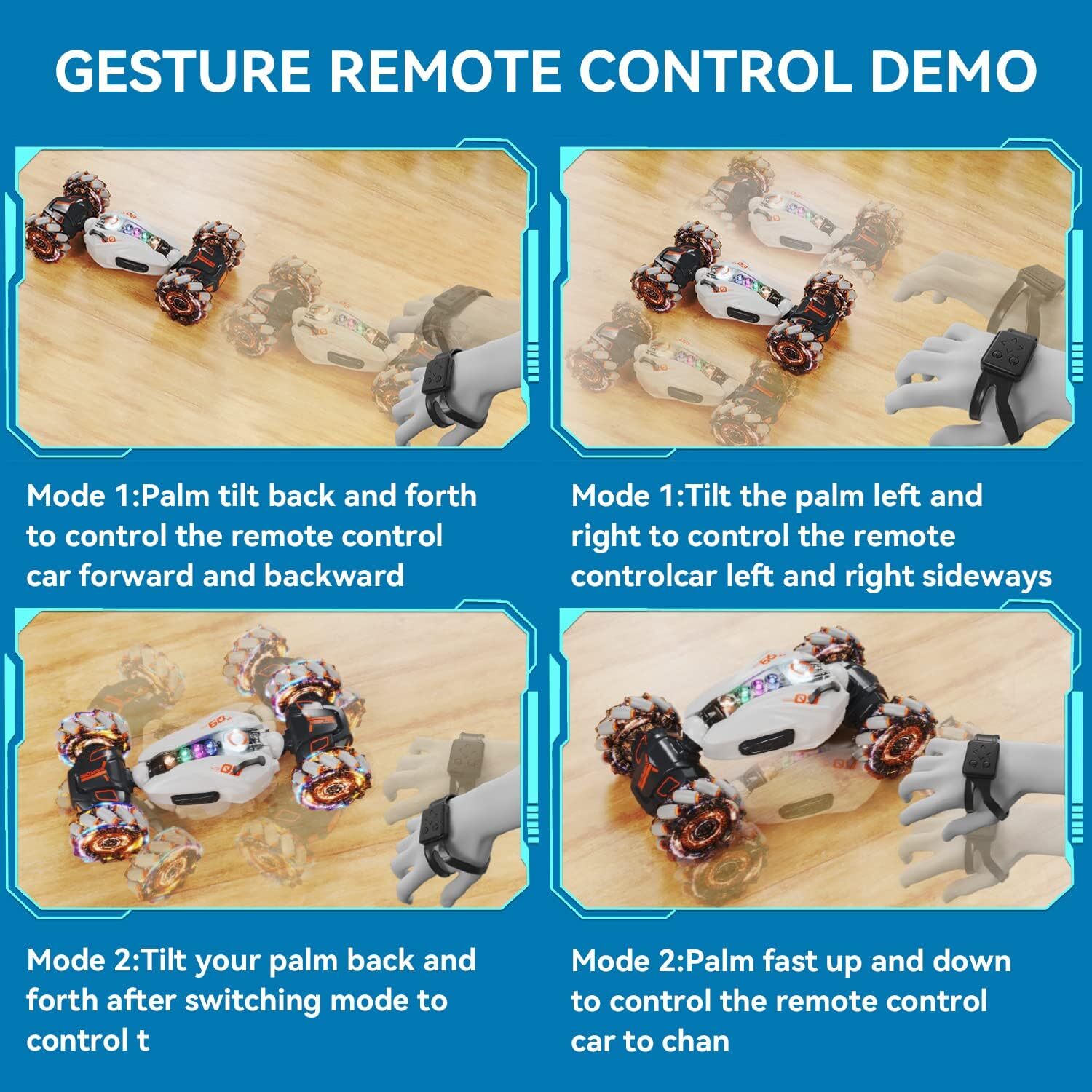 GESTURE REMOTE CONTROL DEMO

Mode 1:Palm tilt back and forth to control the remote control car forward and backward

Mode 1:Tilt the palm left and right to control the remote controlcar left and right sideways

Mode 2:Tilt your palm back and forth after switching mode to control t

Mode 2:Palm fast up and down to control the remote control car to chan