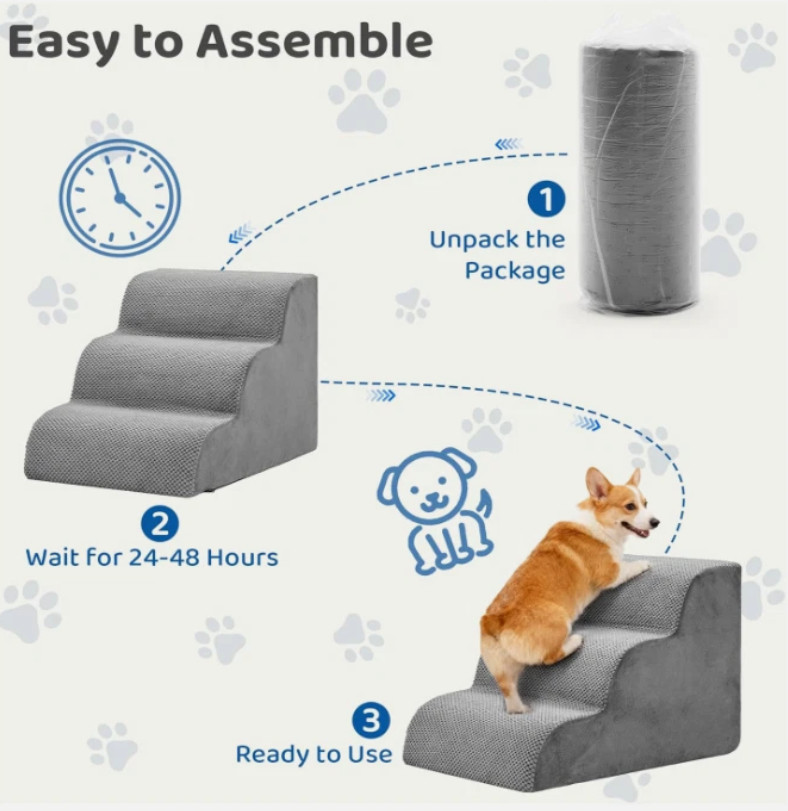 Easy to Assemble

1
Unpack the Package

2
Wait for 24-48 Hours

3
Ready to Use