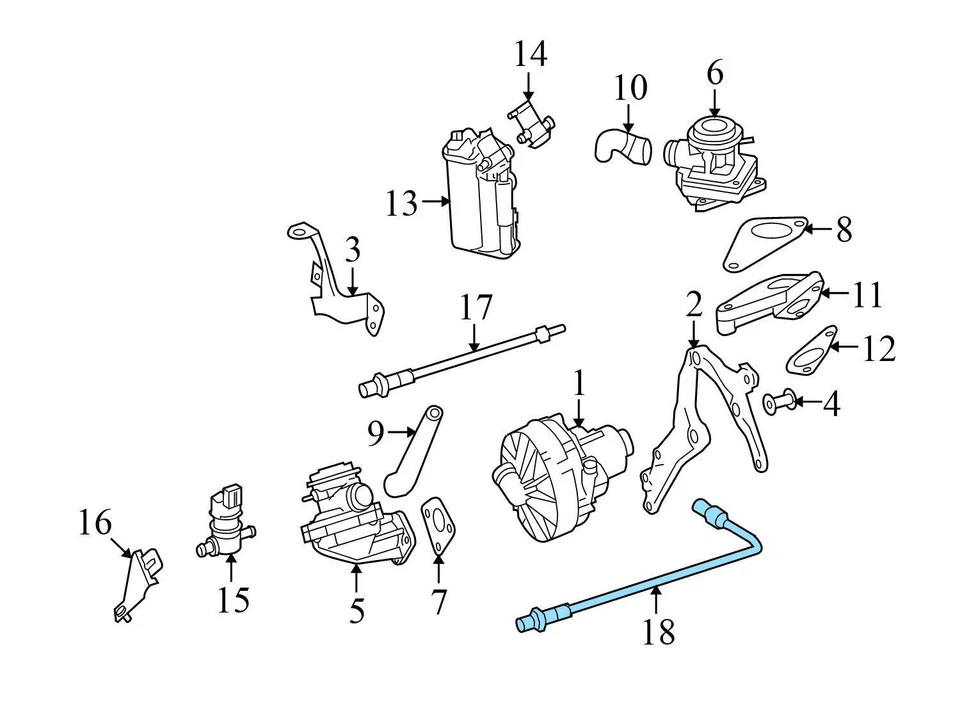 14
10
6
13
8
3
11
17
2
12
1
4
9
16
15
5
7
18