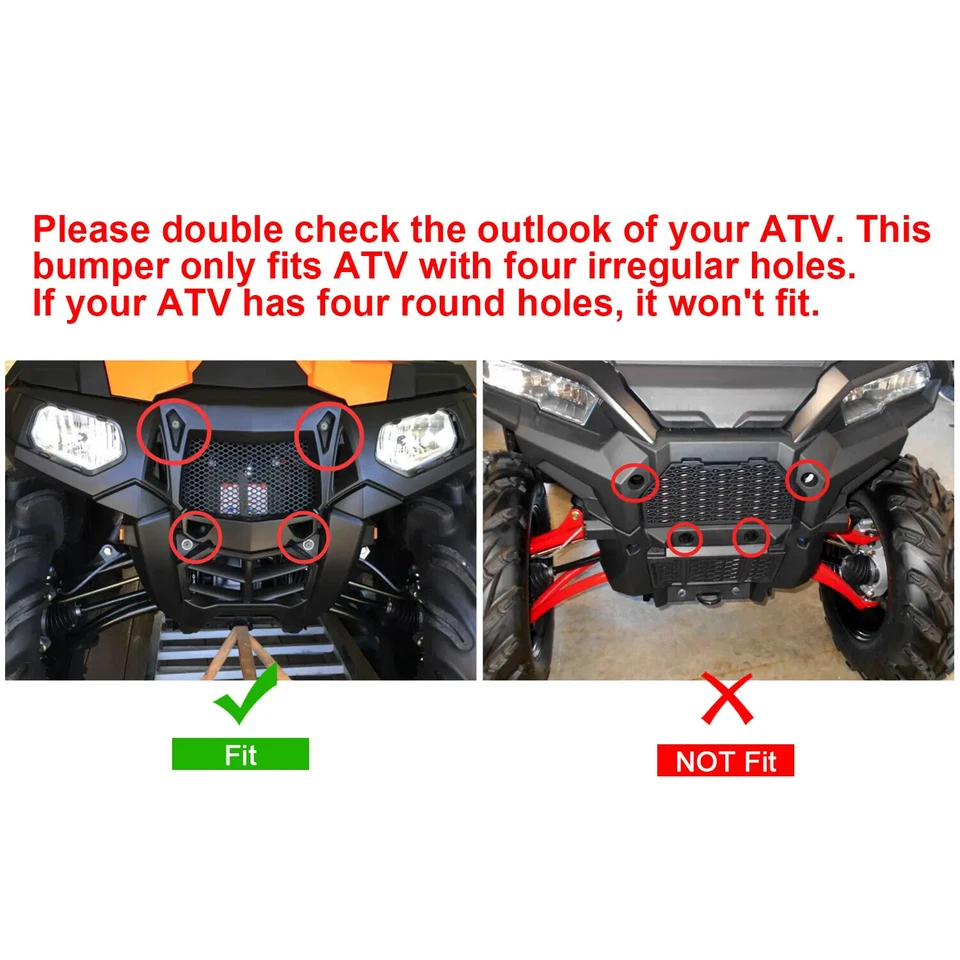 Please double check the outlook of your ATV. This bumper only fits ATV with four irregular holes. If your ATV has four round holes, it won't fit.

Fit

NOT Fit