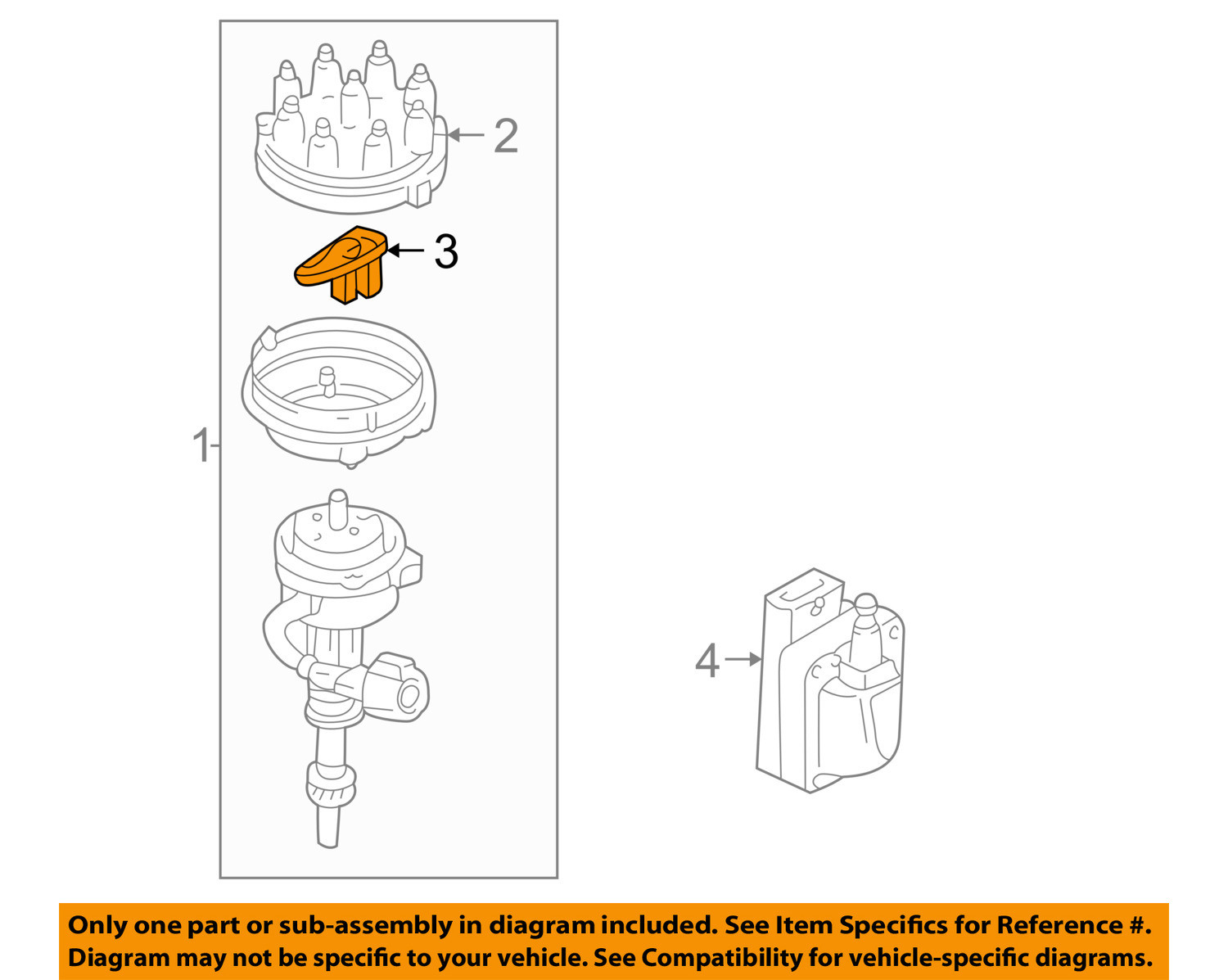 2
3
1
4

Only one part or sub-assembly in diagram included. See Item Specifics for Reference #.
Diagram may not be specific to your vehicle. See Compatibility for vehicle-specific diagrams.