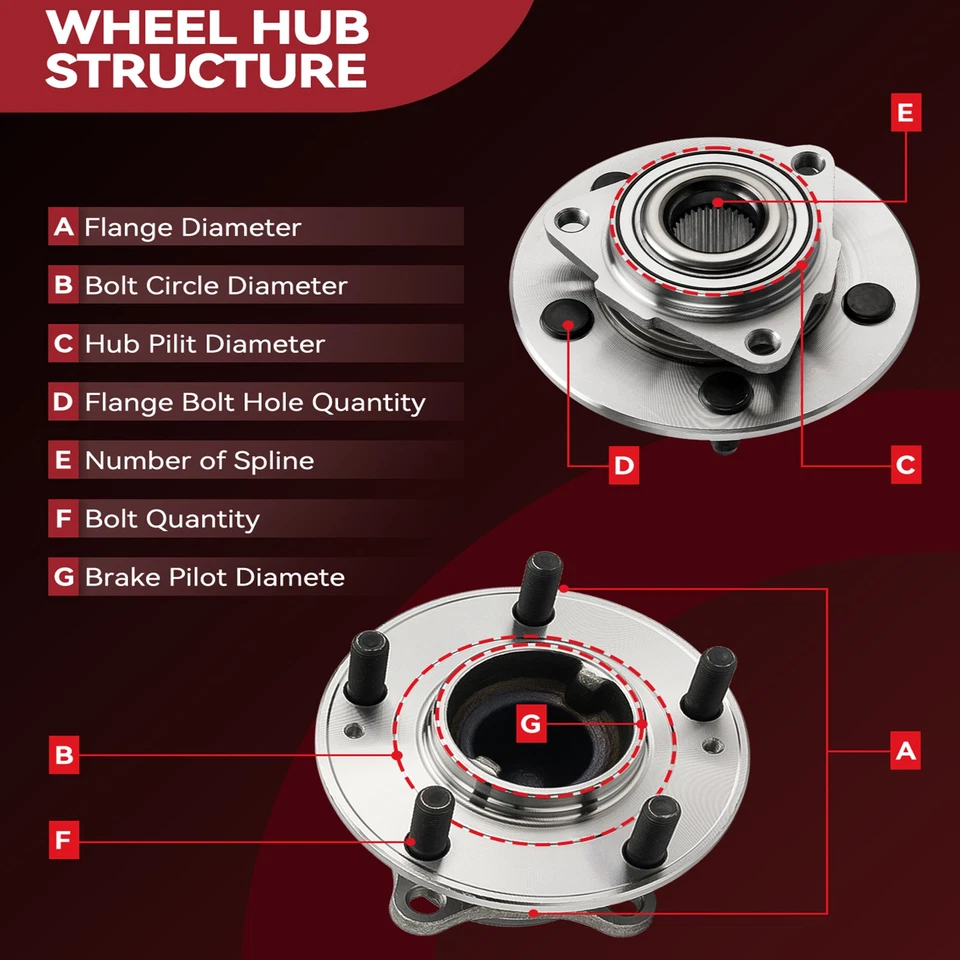 WHEEL HUB STRUCTURE

A Flange Diameter

B Bolt Circle Diameter

C Hub Pilit Diameter

D Flange Bolt Hole Quantity

E Number of Spline

F Bolt Quantity

G Brake Pilot Diamete

E

D

C

G

B

A

F