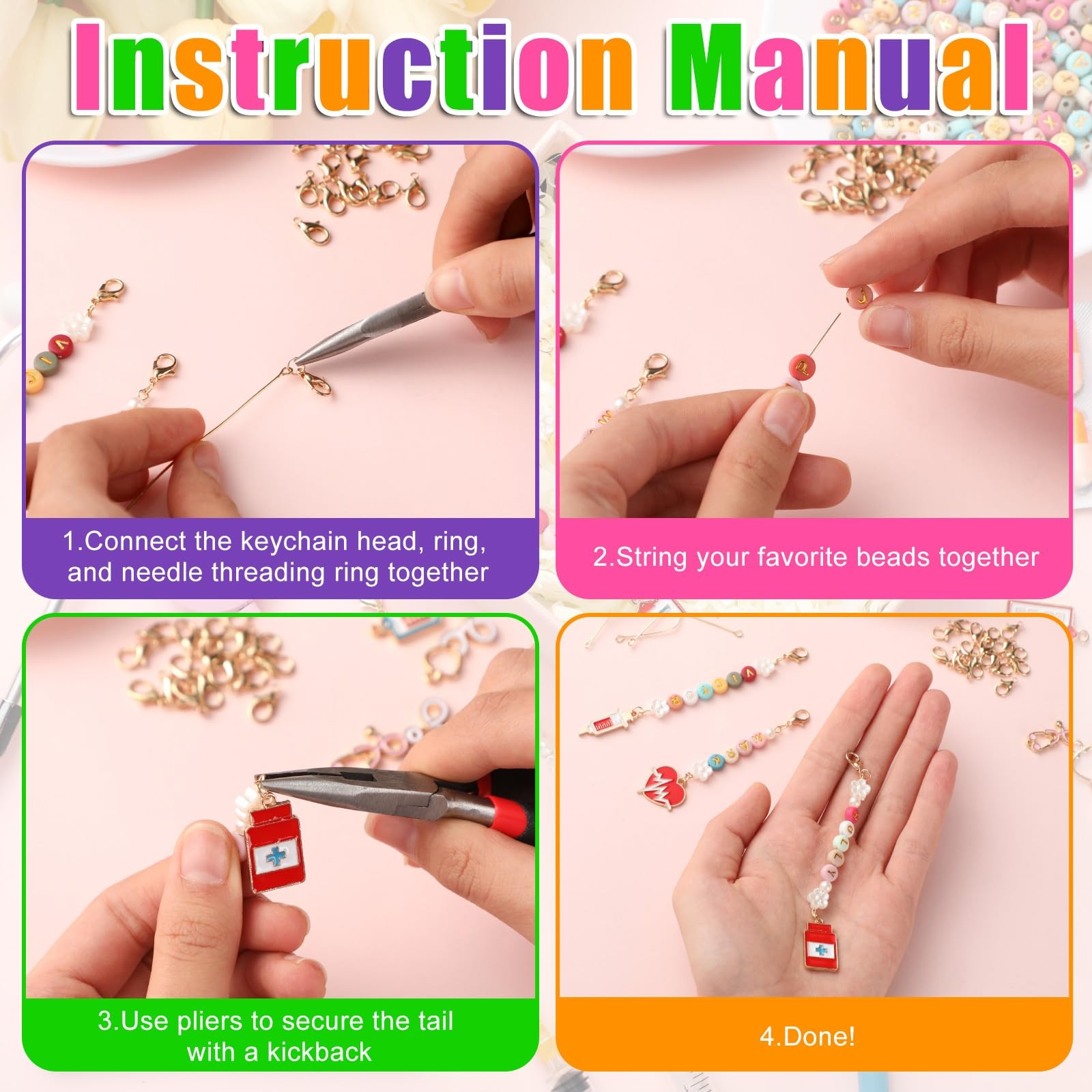 Instruction Manual

1.Connect the keychain head, ring, and needle threading ring together

2.String your favorite beads together

3.Use pliers to secure the tail with a kickback

4.Done!