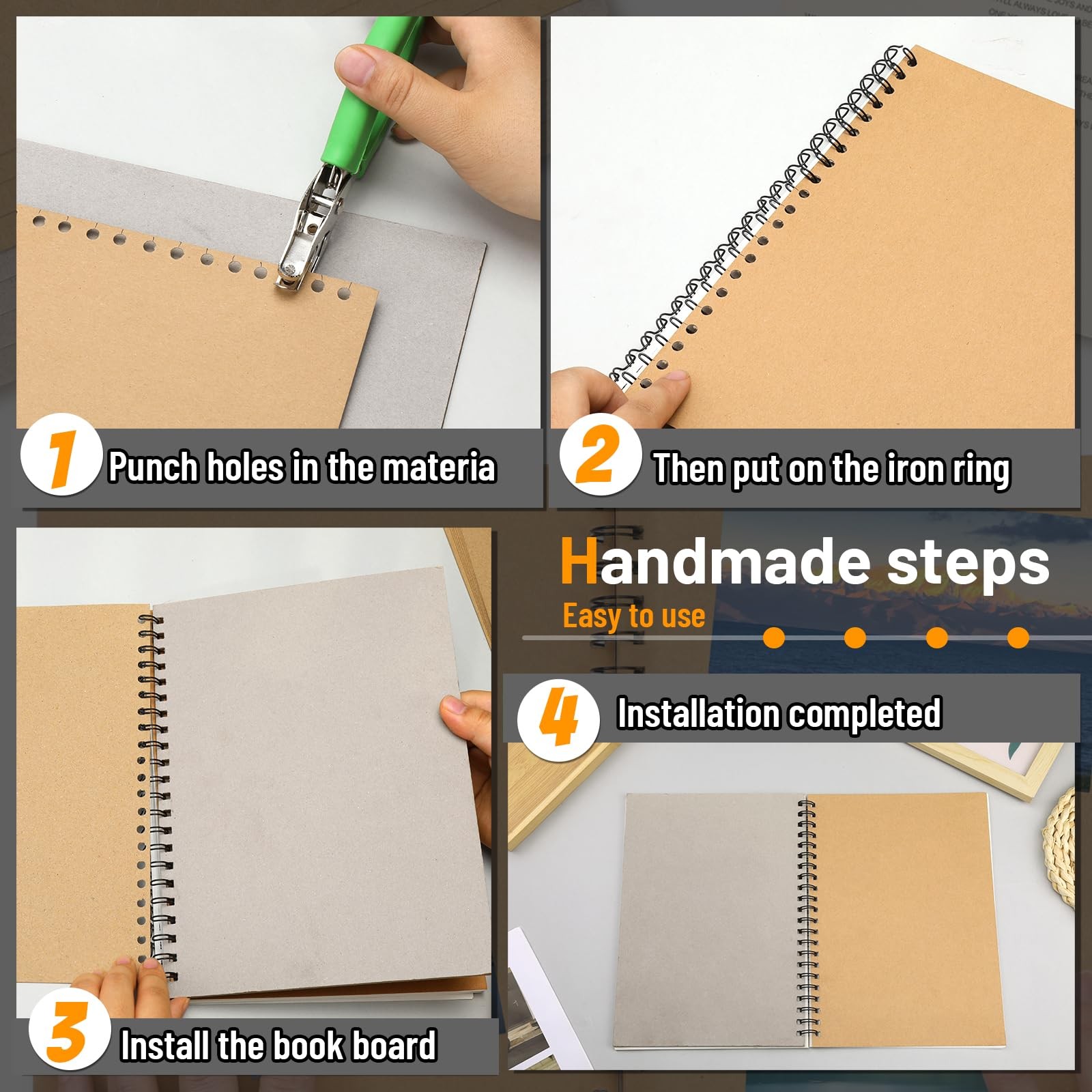 1 Punch holes in the materia

2 Then put on the iron ring

Handmade steps

Easy to use

4 Installation completed

3 Install the book board