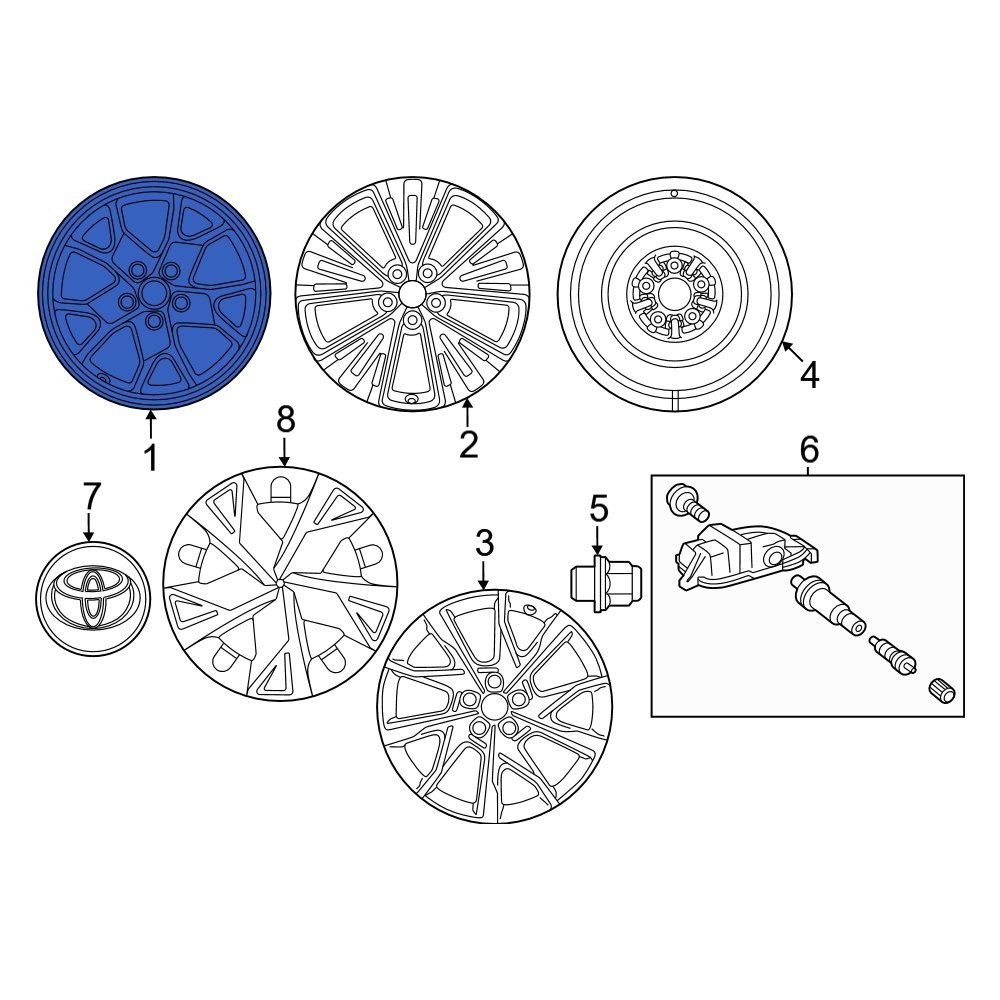 1
2
4
8
6
7
5
3