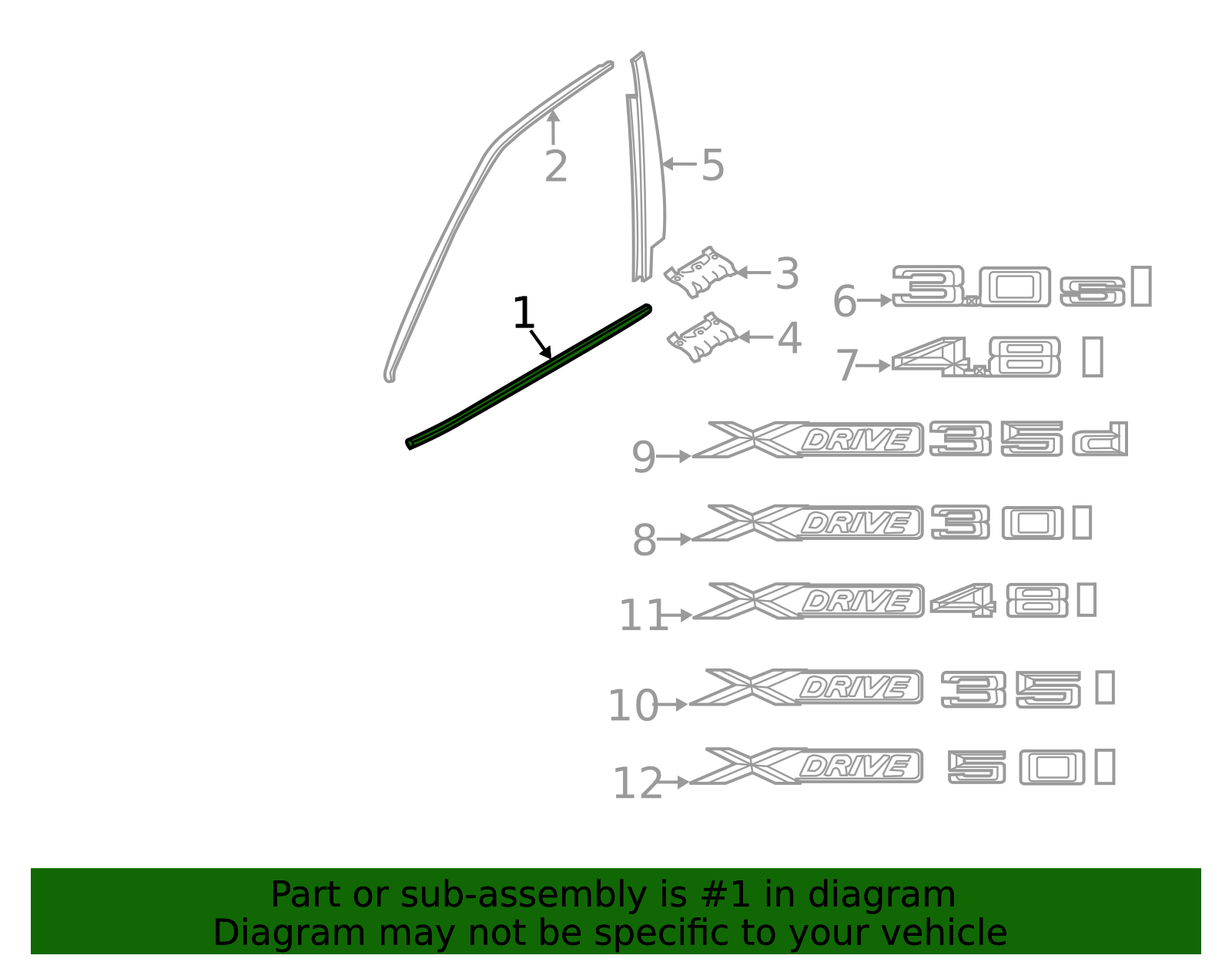 2
5
3
1
4
6
3.0si
7
4.8i
9
XDRIVE 35d
8
XDRIVE 30i
11
XDRIVE 48i
10
XDRIVE 35i
12
XDRIVE 50i

Part or sub-assembly is #1 in diagram
Diagram may not be specific to your vehicle