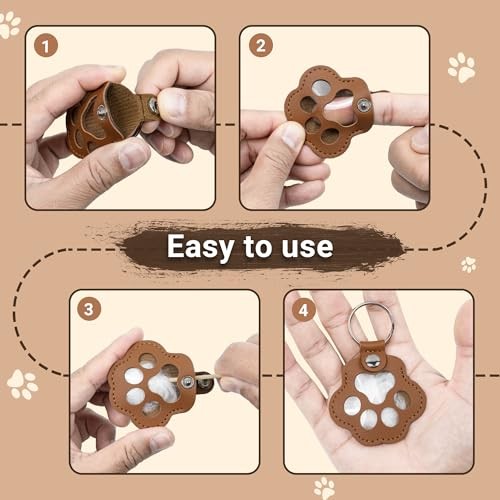 1

2

Easy to use

3

4