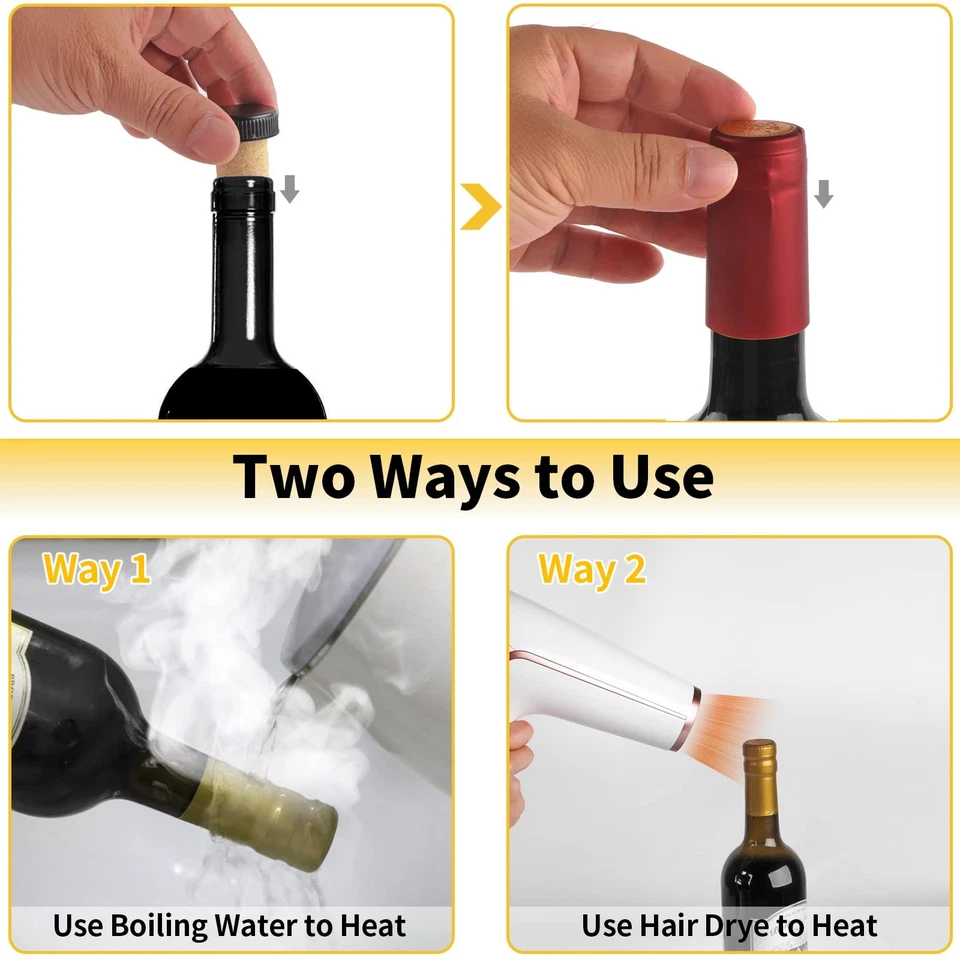 Two Ways to Use

Way 1

Use Boiling Water to Heat

Way 2

Use Hair Drye to Heat