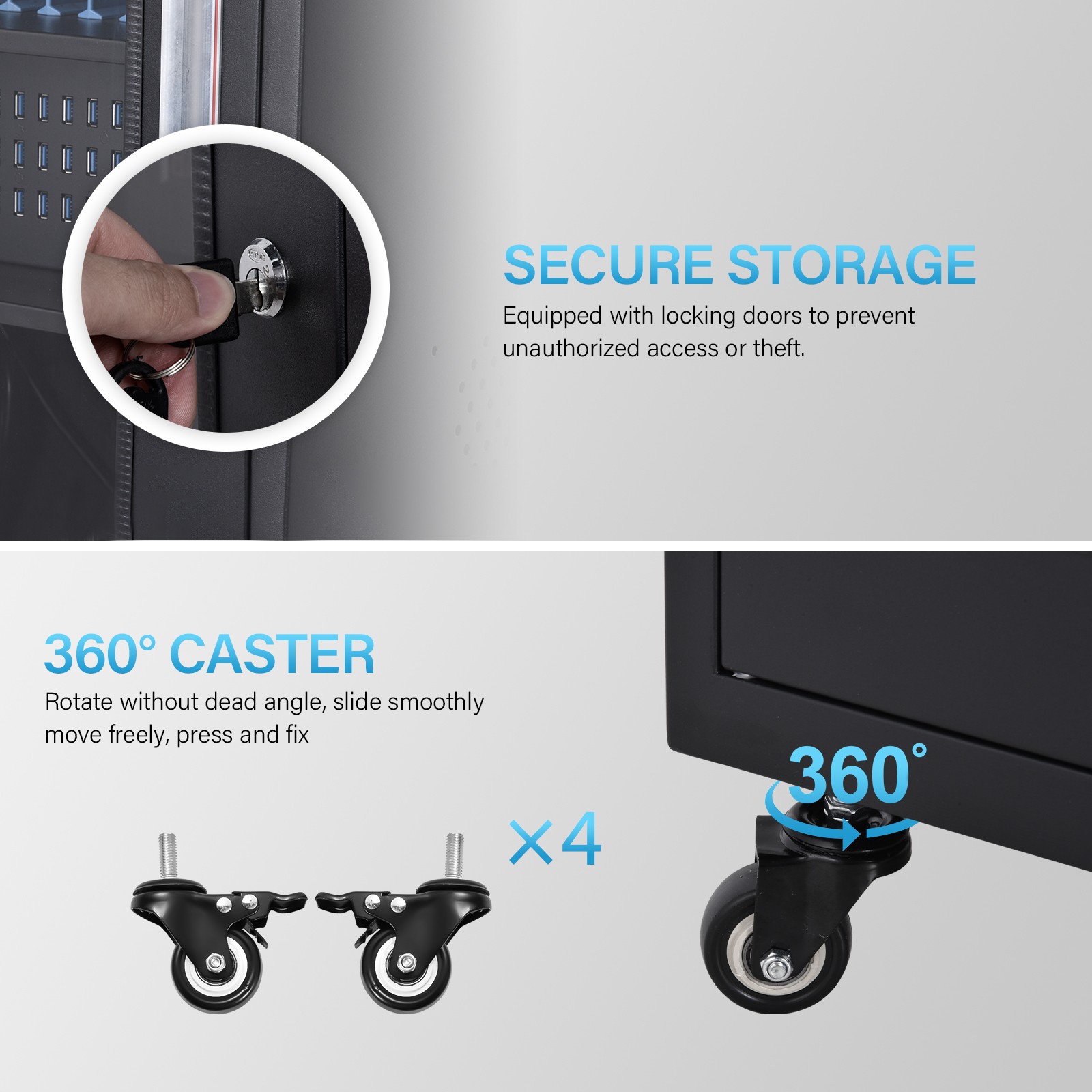 SECURE STORAGE

Equipped with locking doors to prevent unauthorized access or theft.

360° CASTER

Rotate without dead angle, slide smoothly move freely, press and fix

×4

360°