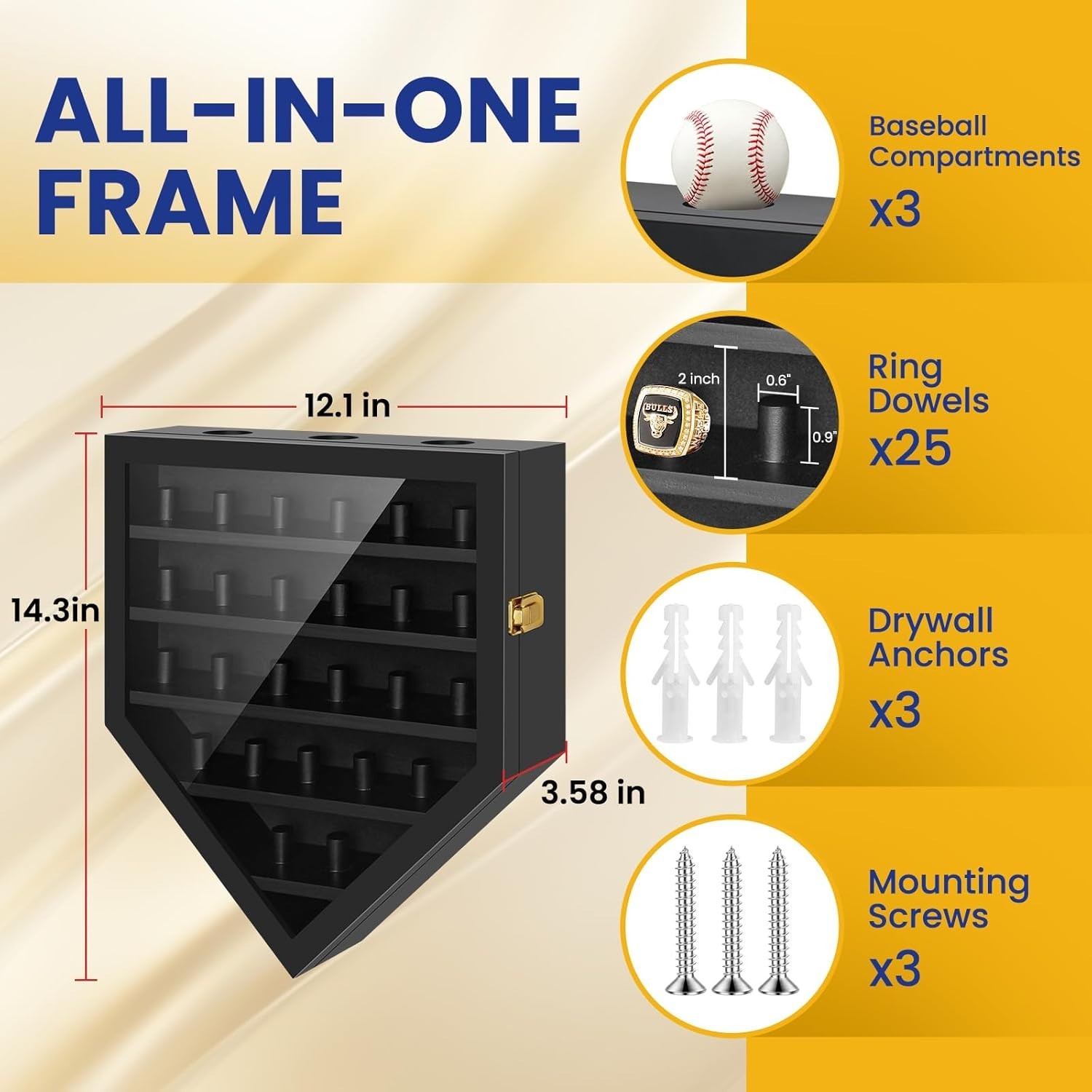 ALL-IN-ONE FRAME

12.1 in

14.3in

3.58 in

Baseball Compartments
x3

2 inch
0.6"
0.9"
BULLS

Ring Dowels
x25

Drywall Anchors
x3

Mounting Screws
x3