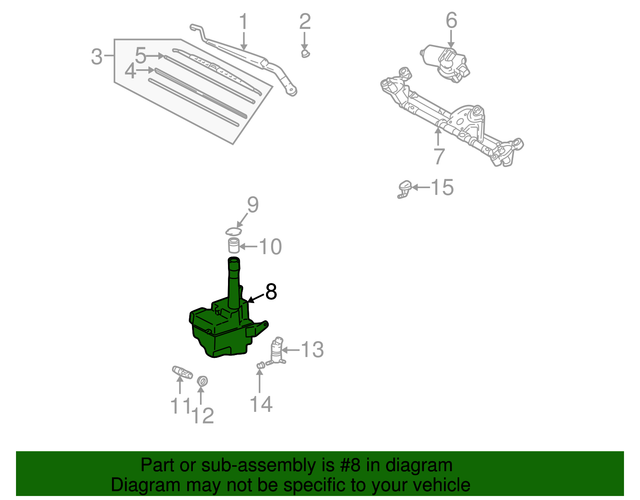 1
2
3
5
4
6
7
15
9
10
8
13
11
12
14

Part or sub-assembly is #8 in diagram
Diagram may not be specific to your vehicle