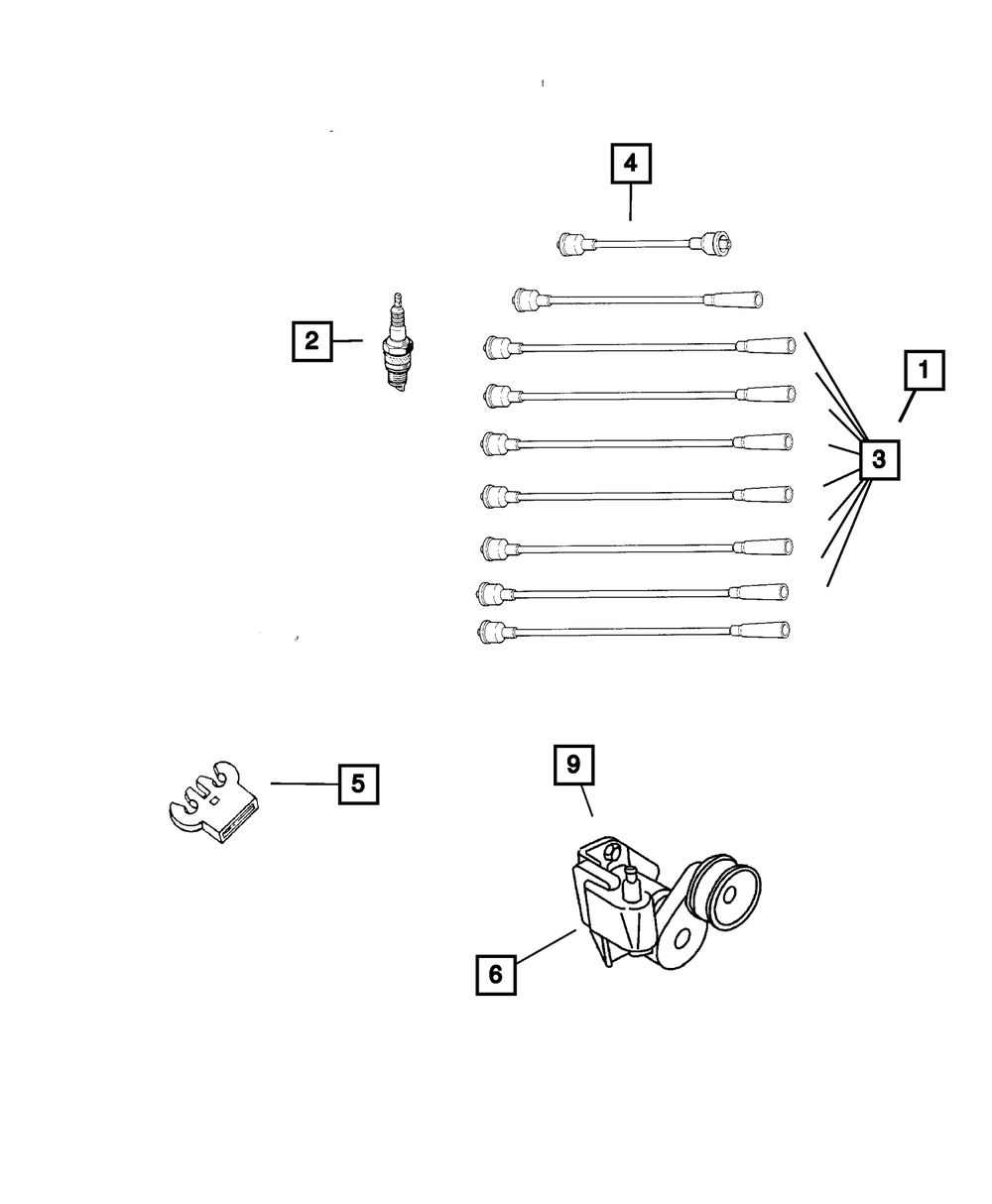 4
2
1
3
5
9
6