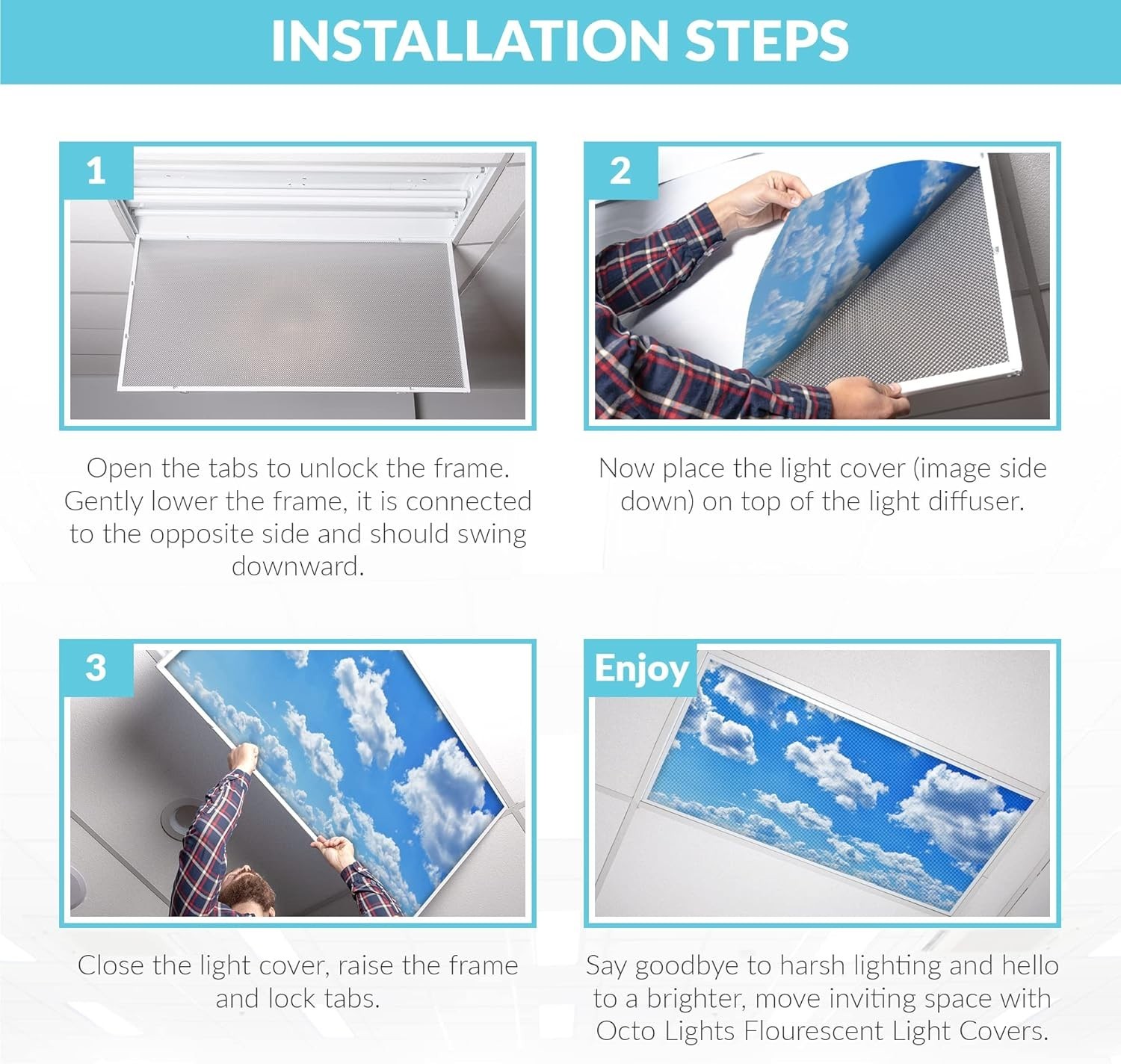 INSTALLATION STEPS

1

Open the tabs to unlock the frame. Gently lower the frame, it is connected to the opposite side and should swing downward.

2

Now place the light cover (image side down) on top of the light diffuser.

3

Close the light cover, raise the frame and lock tabs.

Enjoy

Say goodbye to harsh lighting and hello to a brighter, move inviting space with Octo Lights Flourescent Light Covers.