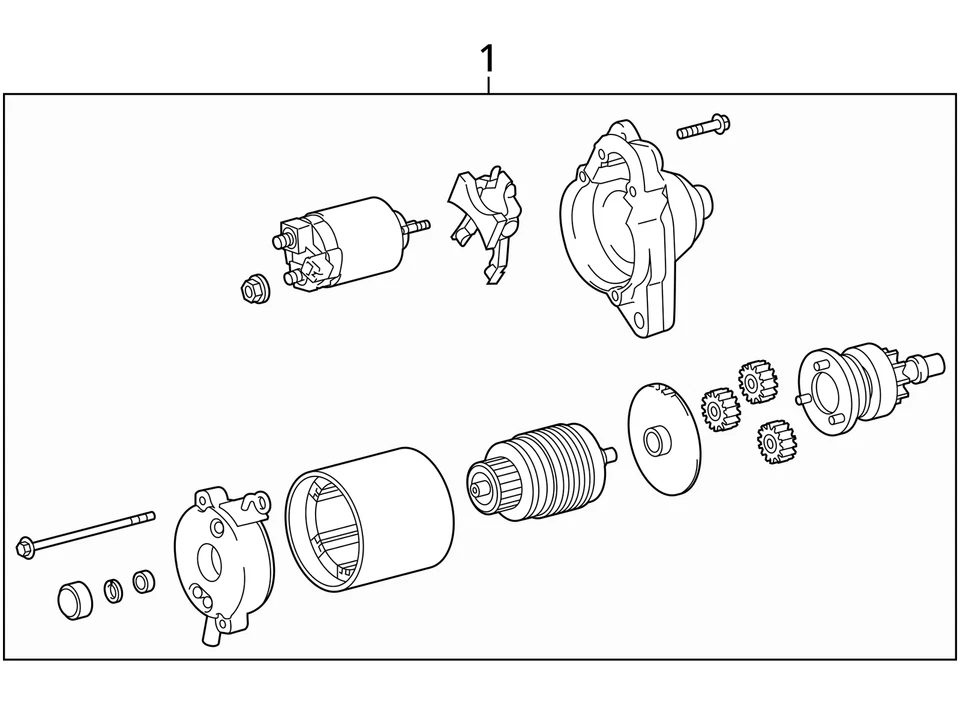 1