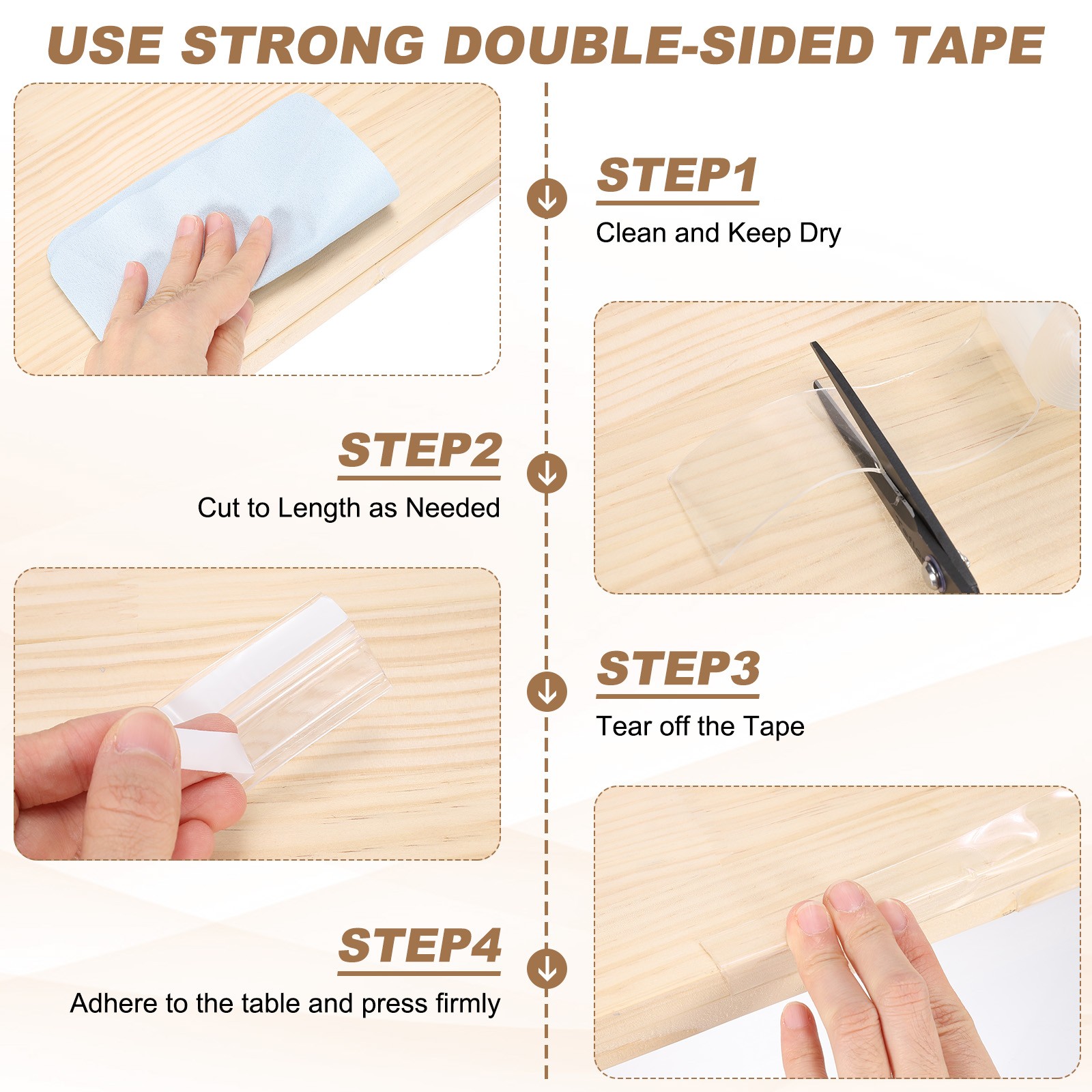 USE STRONG DOUBLE-SIDED TAPE

STEP1
Clean and Keep Dry

STEP2
Cut to Length as Needed

STEP3
Tear off the Tape

STEP4
Adhere to the table and press firmly