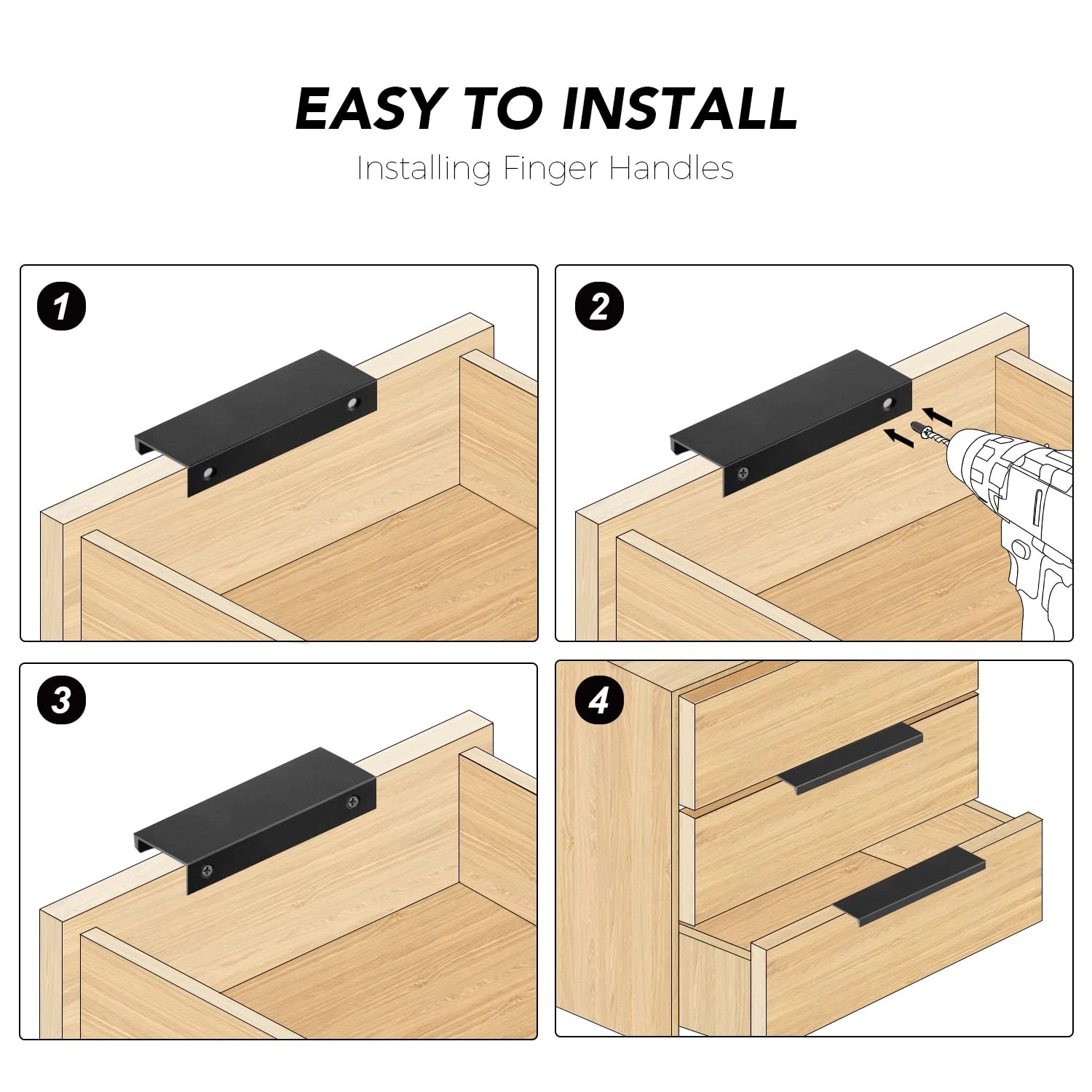 EASY TO INSTALL

Installing Finger Handles

1

2

3

4