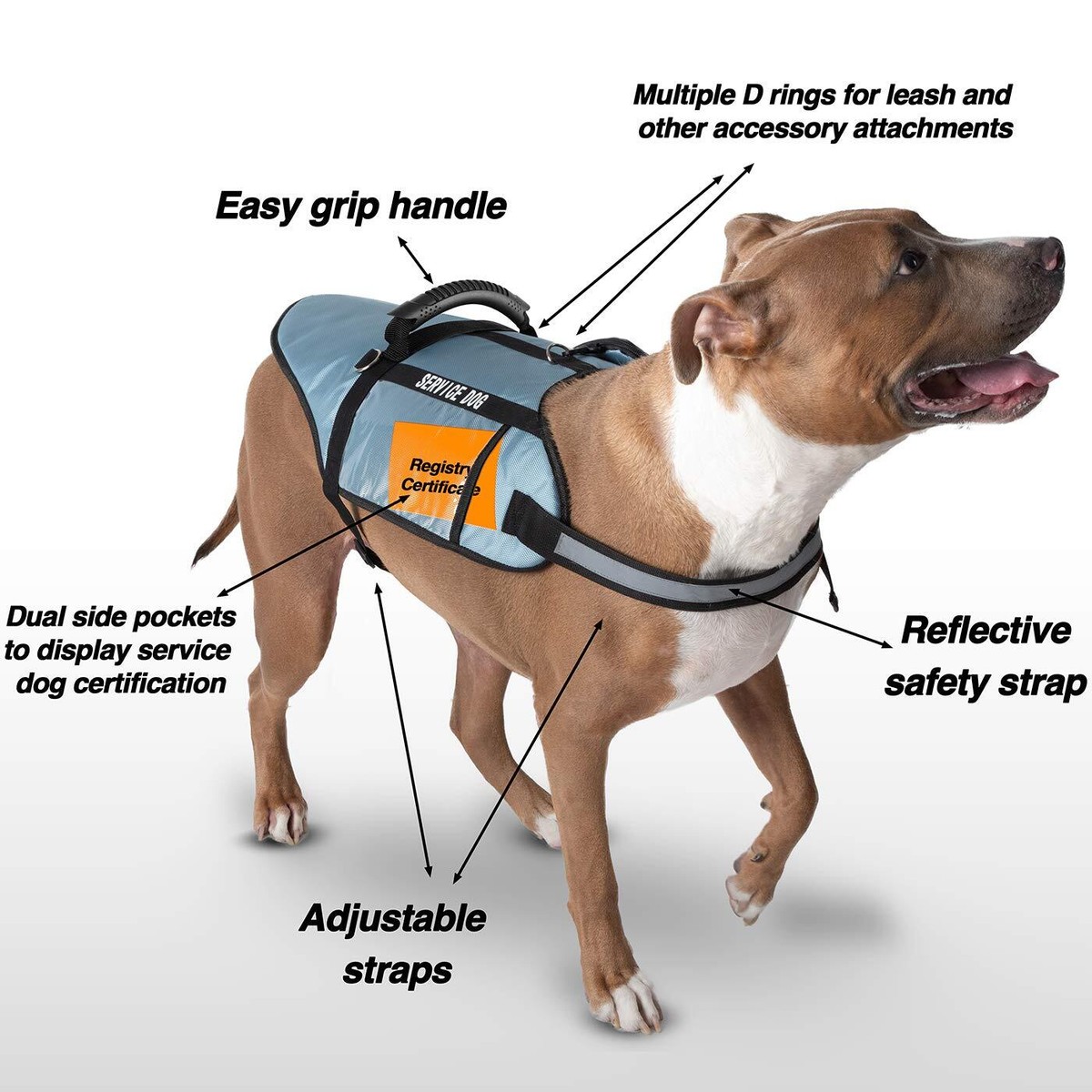 Multiple D rings for leash and other accessory attachments

Easy grip handle

SERVICE DOG

Registry Certificate

Dual side pockets to display service dog certification

Reflective safety strap

Adjustable straps