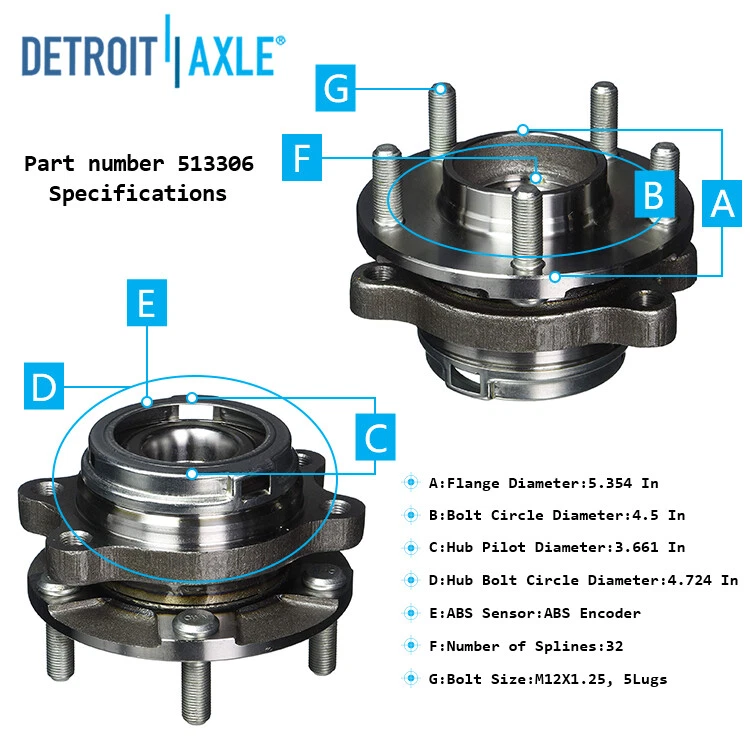 DETROIT AXLE®

Part number 513306
Specifications

G

F

B

A

E

D

C

A:Flange Diameter:5.354 In

B:Bolt Circle Diameter:4.5 In

C:Hub Pilot Diameter:3.661 In

D:Hub Bolt Circle Diameter:4.724 In

E:ABS Sensor:ABS Encoder

F:Number of Splines:32

G:Bolt Size:M12X1.25, 5Lugs