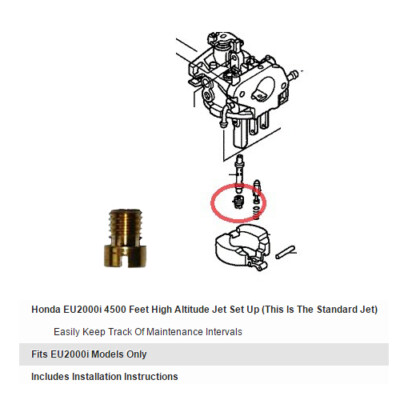 Honda EU2000i 4500 Feet High Altitude Jet Set Up (This Is The Standard Jet)

Easily Keep Track Of Maintenance Intervals

Fits EU2000i Models Only

Includes Installation Instructions