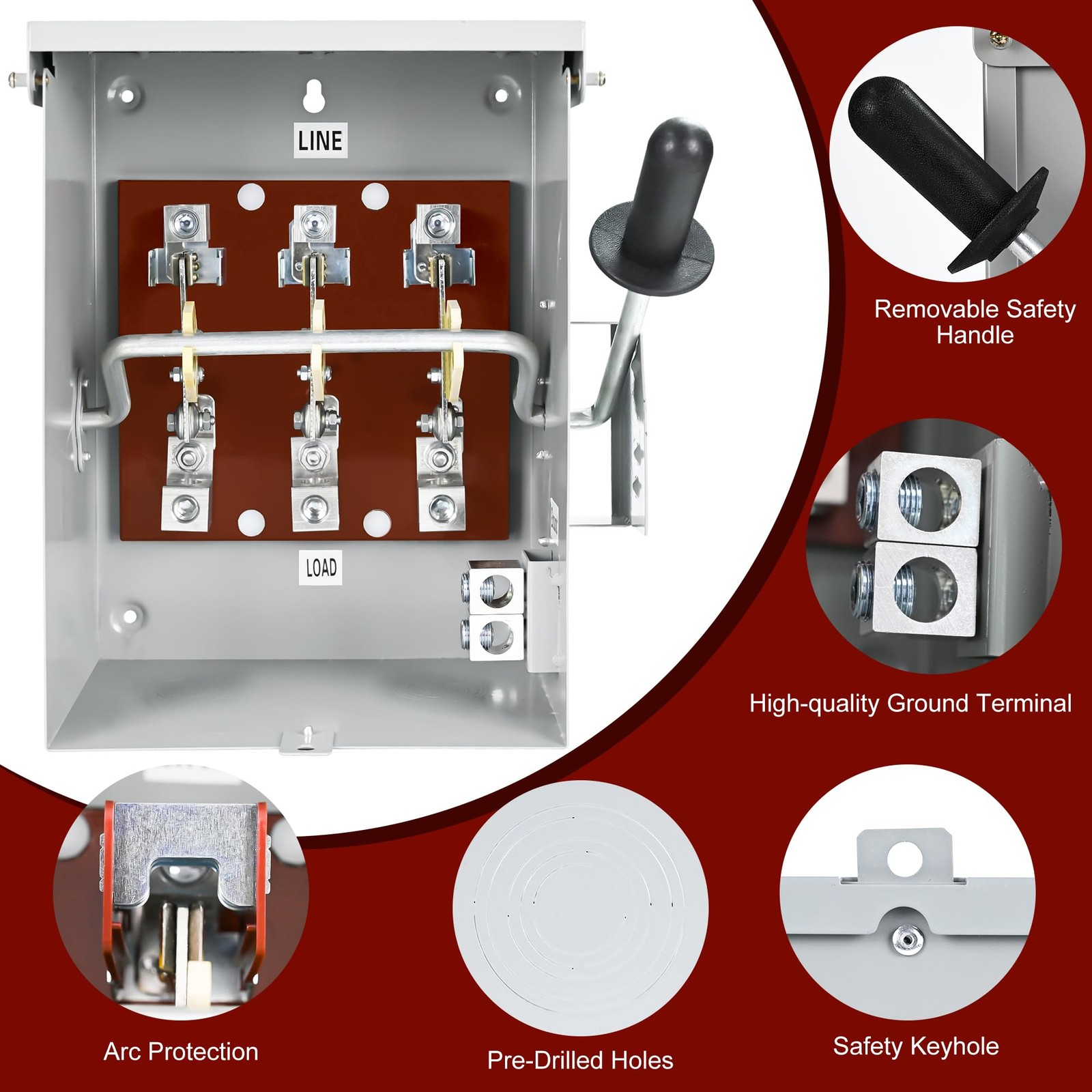 LINE

LOAD

Removable Safety Handle

High-quality Ground Terminal

Arc Protection

Pre-Drilled Holes

Safety Keyhole