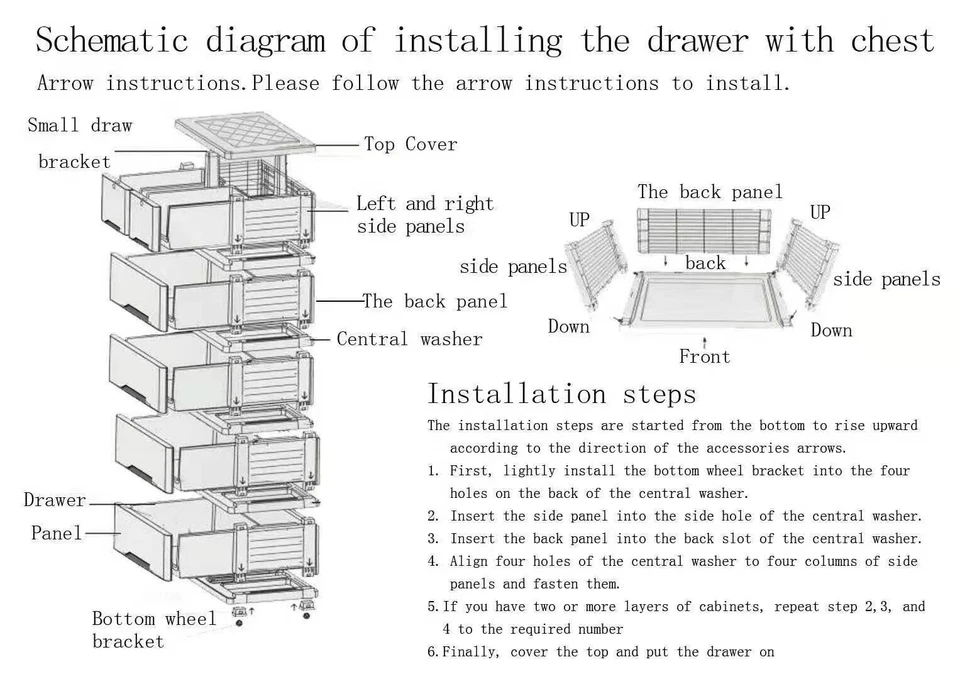 Schematic diagram of installing the drawer with chest

Arrow instructions.Please follow the arrow instructions to install.

Small draw bracket

Top Cover

Left and right side panels

The back panel

Central washer

Drawer

Panel

Bottom wheel bracket

The back panel

UP

UP

side panels

back

side panels

Down

Down

Front

Installation steps

The installation steps are started from the bottom to rise upward according to the direction of the accessories arrows.

1. First, lightly install the bottom wheel bracket into the four holes on the back of the central washer.

2. Insert the side panel into the side hole of the central washer.

3. Insert the back panel into the back slot of the central washer.

4. Align four holes of the central washer to four columns of side panels and fasten them.

5.If you have two or more layers of cabinets, repeat step 2,3, and 4 to the required number

6.Finally, cover the top and put the drawer on