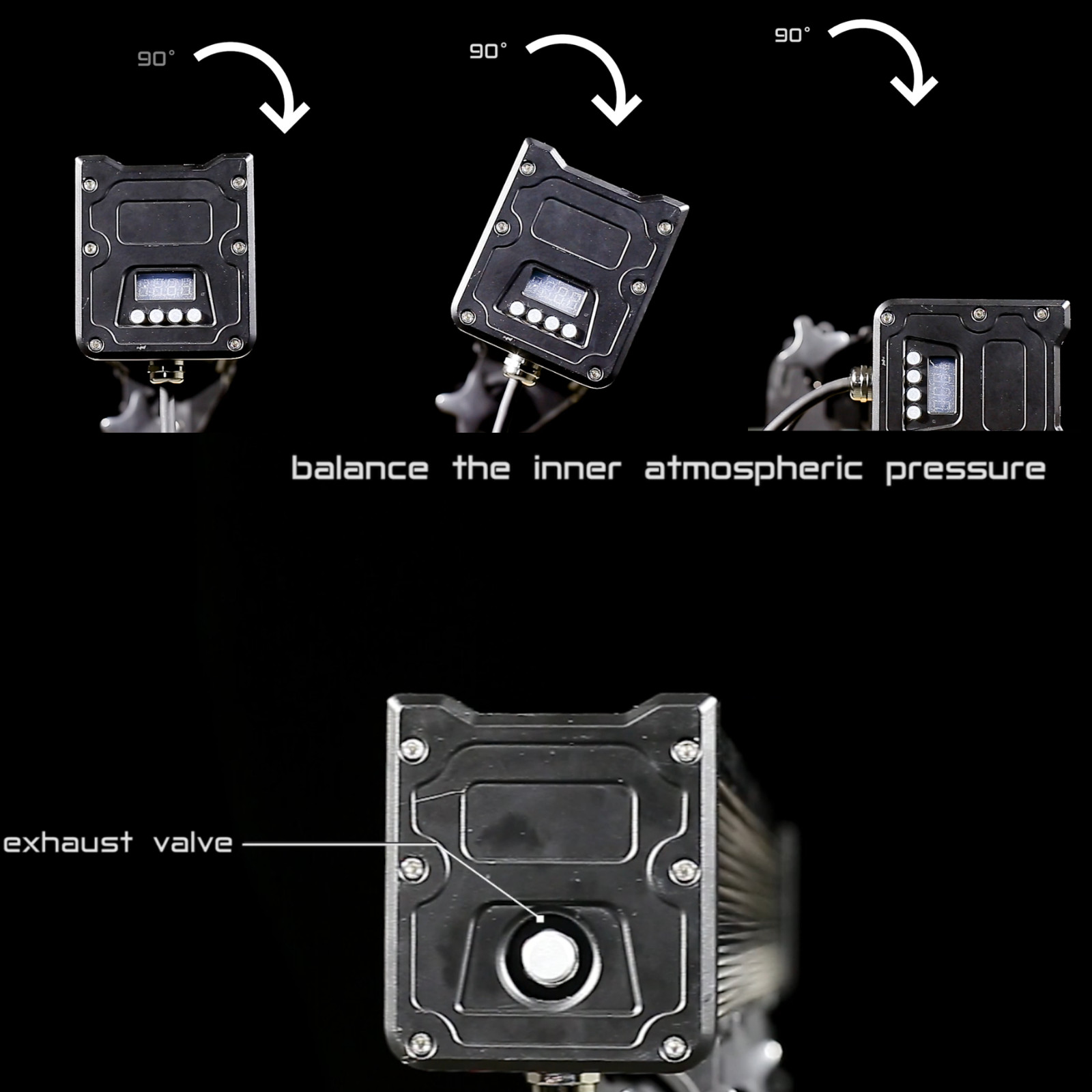 90°

90°

90°

balance the inner atmospheric pressure

exhaust valve